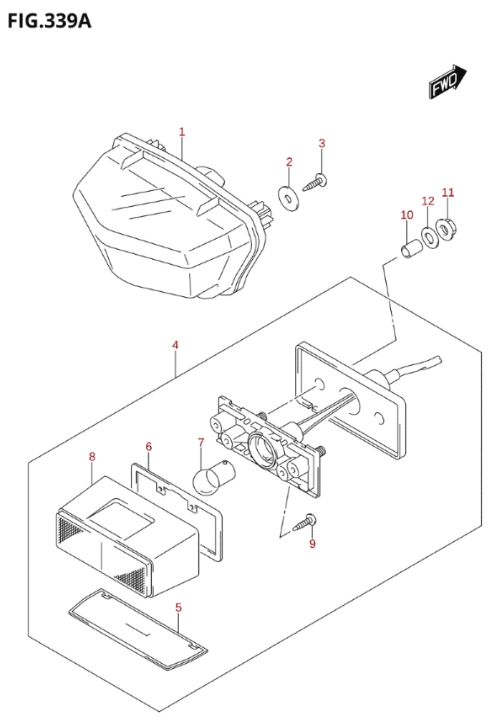 FIG.339A

FWD

1
2
3
10
12
11
4
8
6
7
9
5