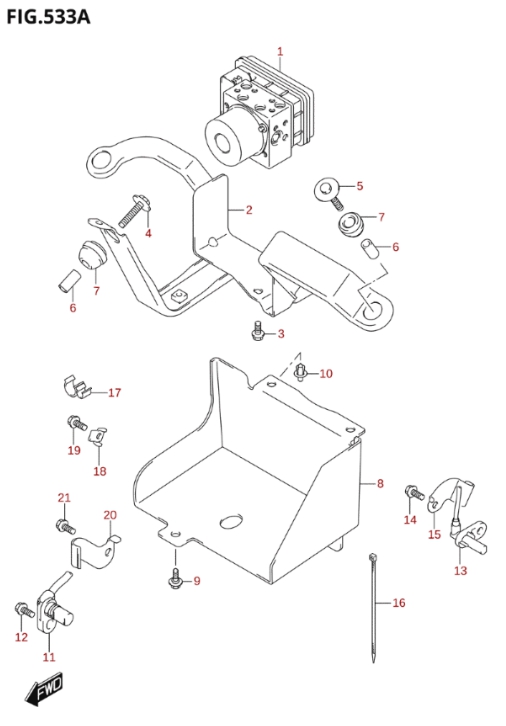 FIG.533A

1
5
2
7
4
6
7
6
3
10
17
19
18
8
21
20
14
15
13
9
16
12
11
FWD