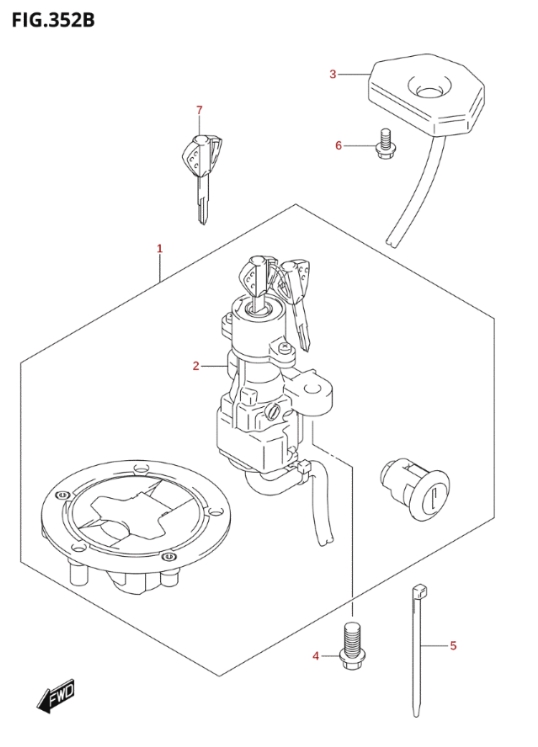 FIG.352B

3

7

6

1

2

4

5

FWD