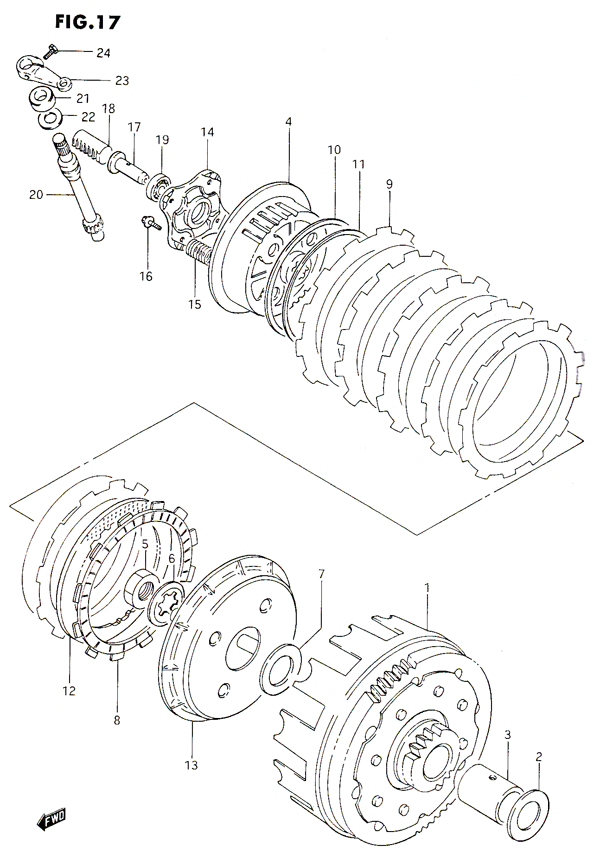 FIG.17

24
23
21
22
18
17
19
14
4
10
11
9
20
16
15
5
6
7
1
12
8
13
3
2
FWD