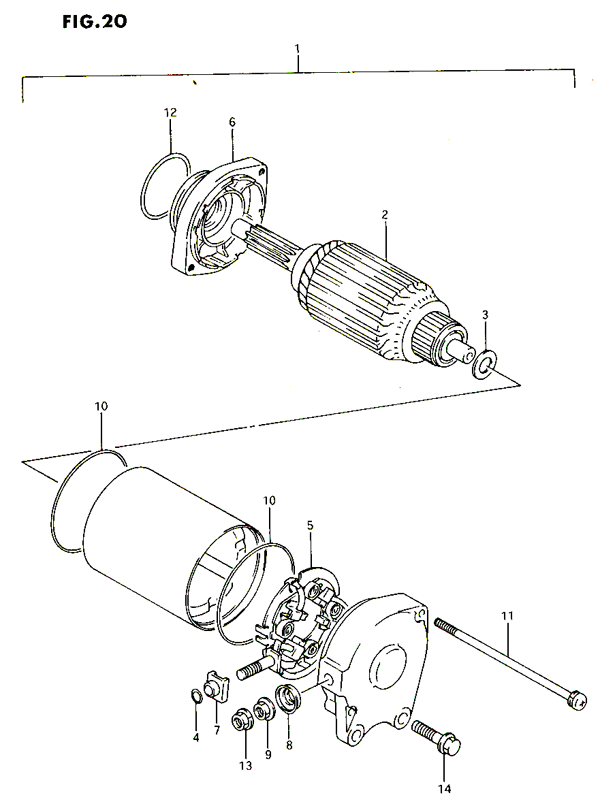 FIG.20

1

12

6

2

3

10

10

5

11

4

7

13

9

8

14