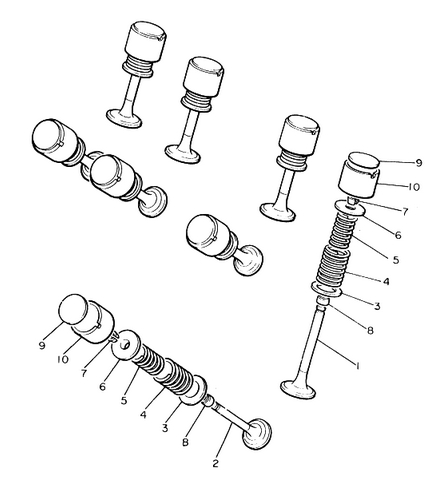 9
10
7
6
5
4
3
8
1
9
10
7
6
5
4
3
8
2