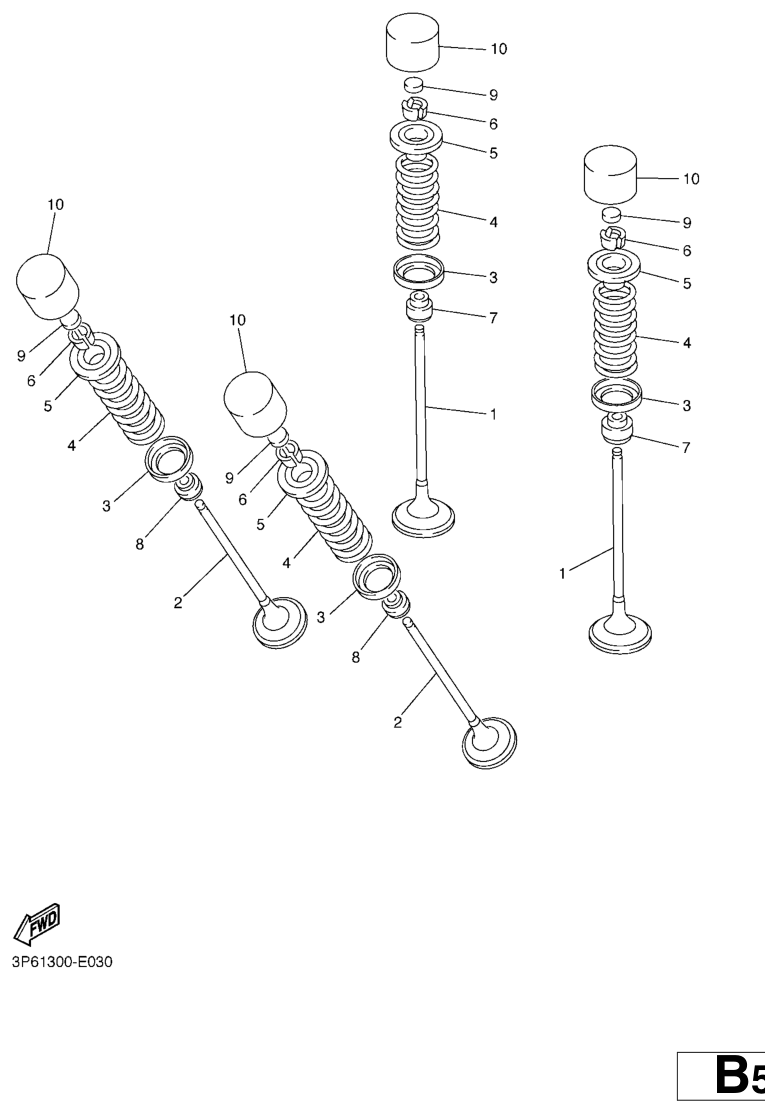 10
9
6
5
4
3
7
1

10
9
6
5
4
3
7
1

10
9
6
5
4
3
8
2

10
9
6
5
4
3
8
2

FWD

3P61300-E030

B5