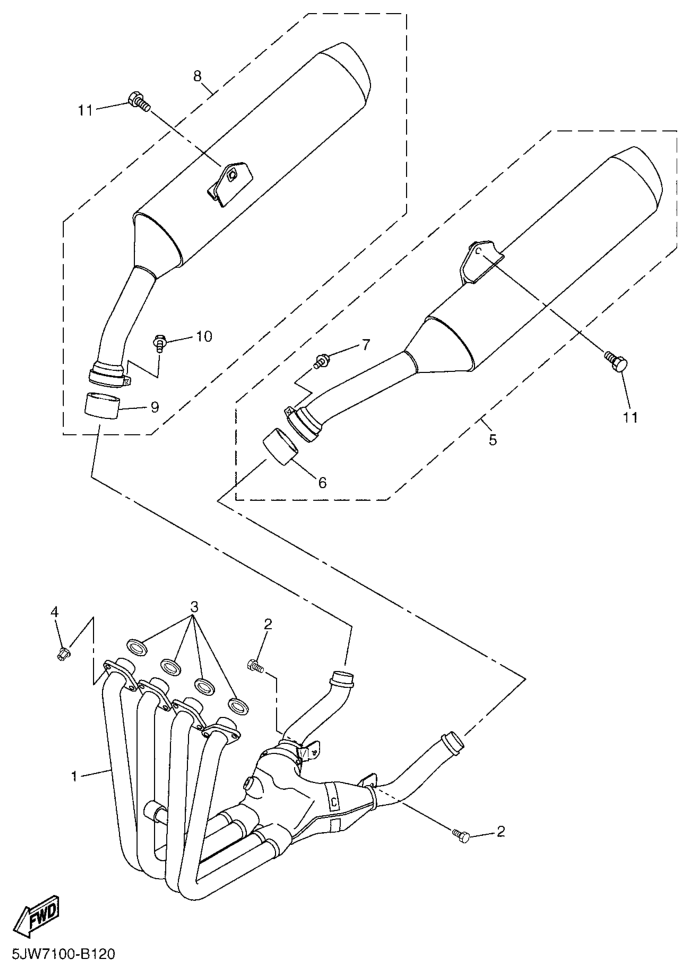 8
11
10
9
7
11
5
6
4
3
2
1
2
FWD
5JW7100-B120