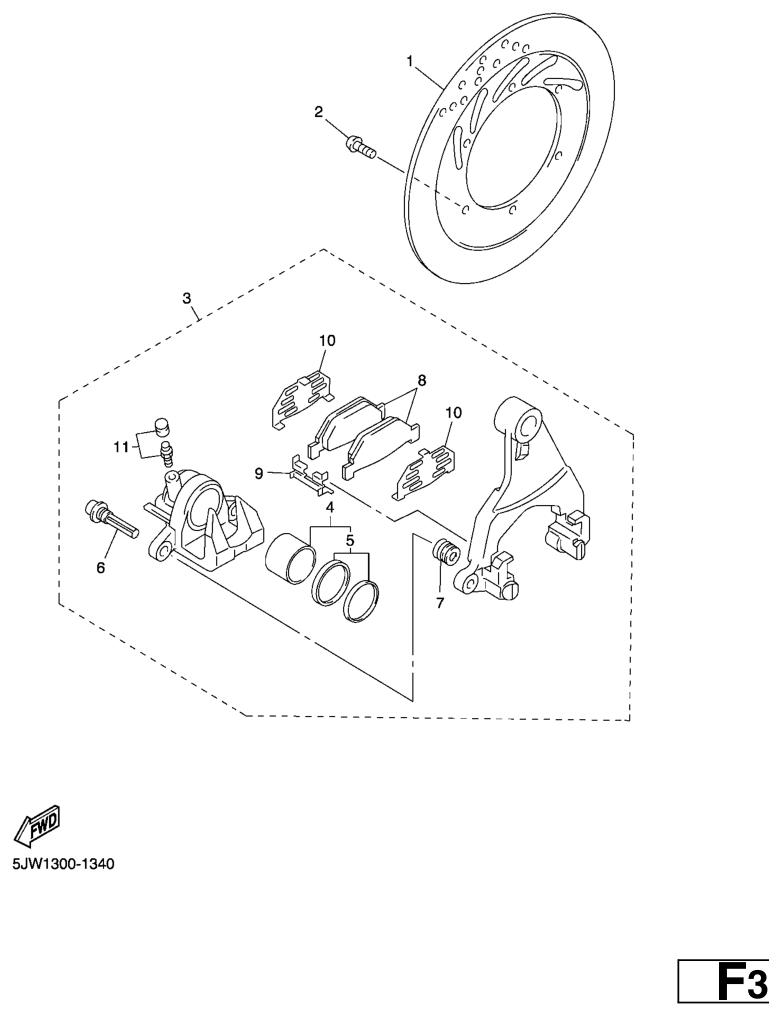 1
2
3
10
8
10
11
9
4
5
6
7
FWD
5JW1300-1340
F3