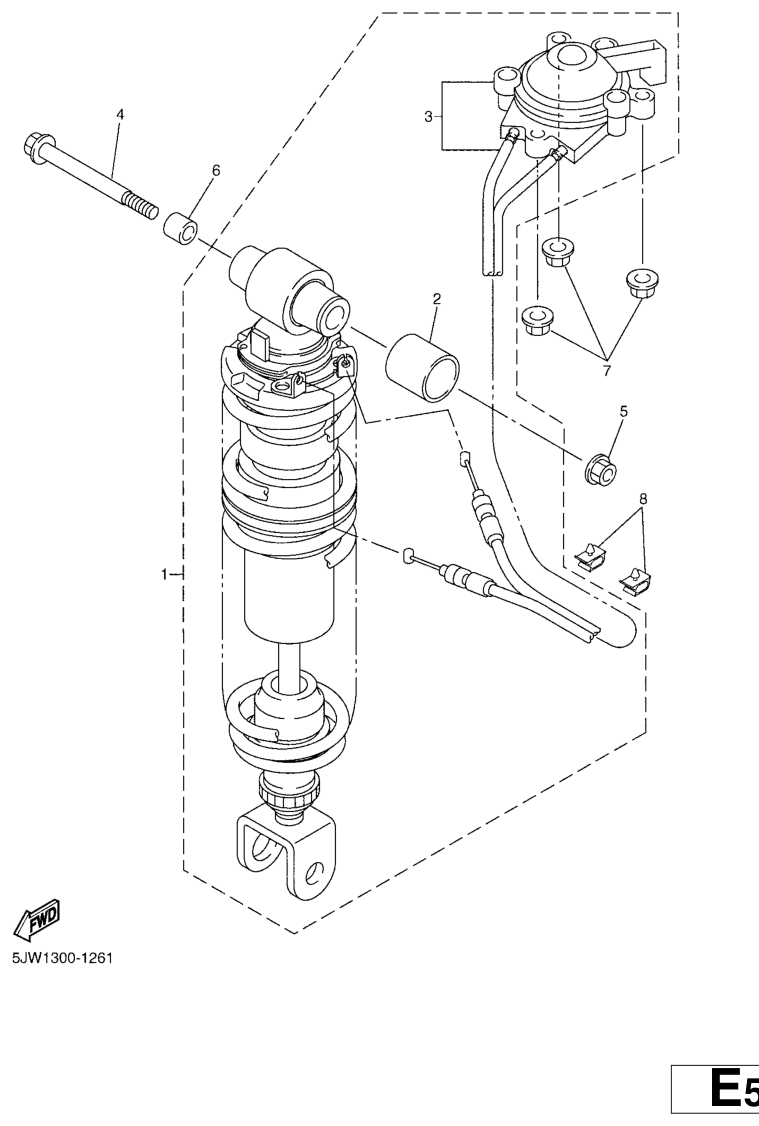 4
6
3
2
7
5
8
1
FWD
5JW1300-1261
E5