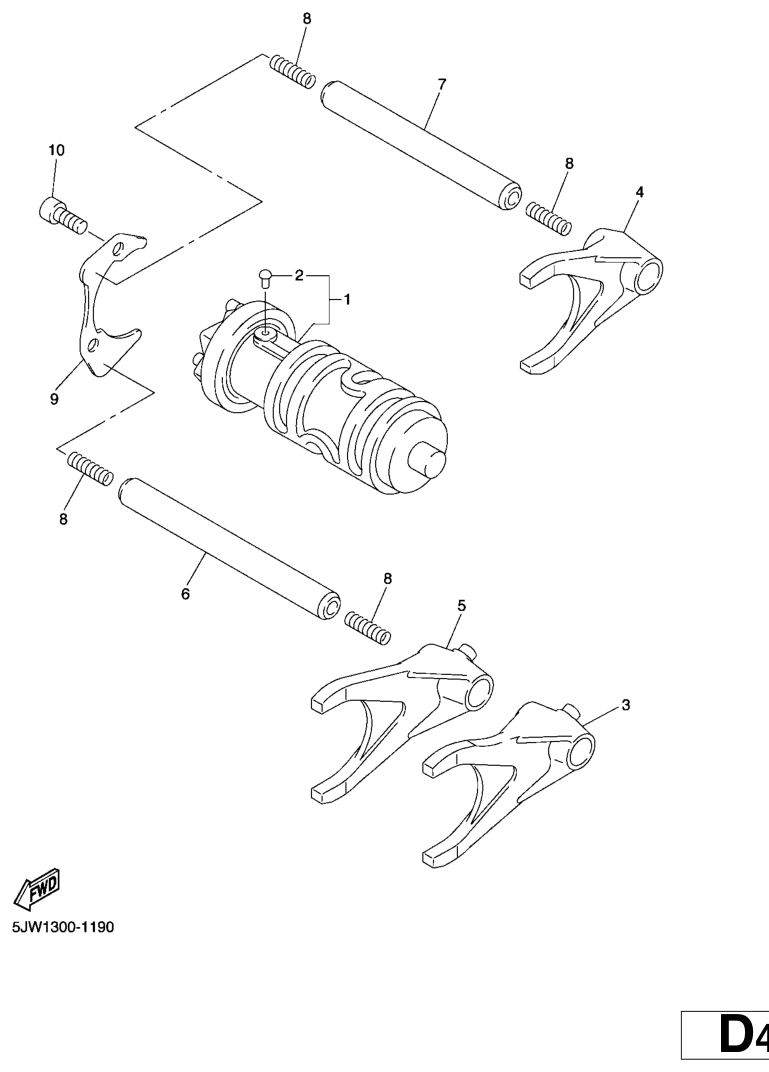 8
7
10
8
4
2
1
9
8
6
8
5
3
FWD
5JW1300-1190
D4