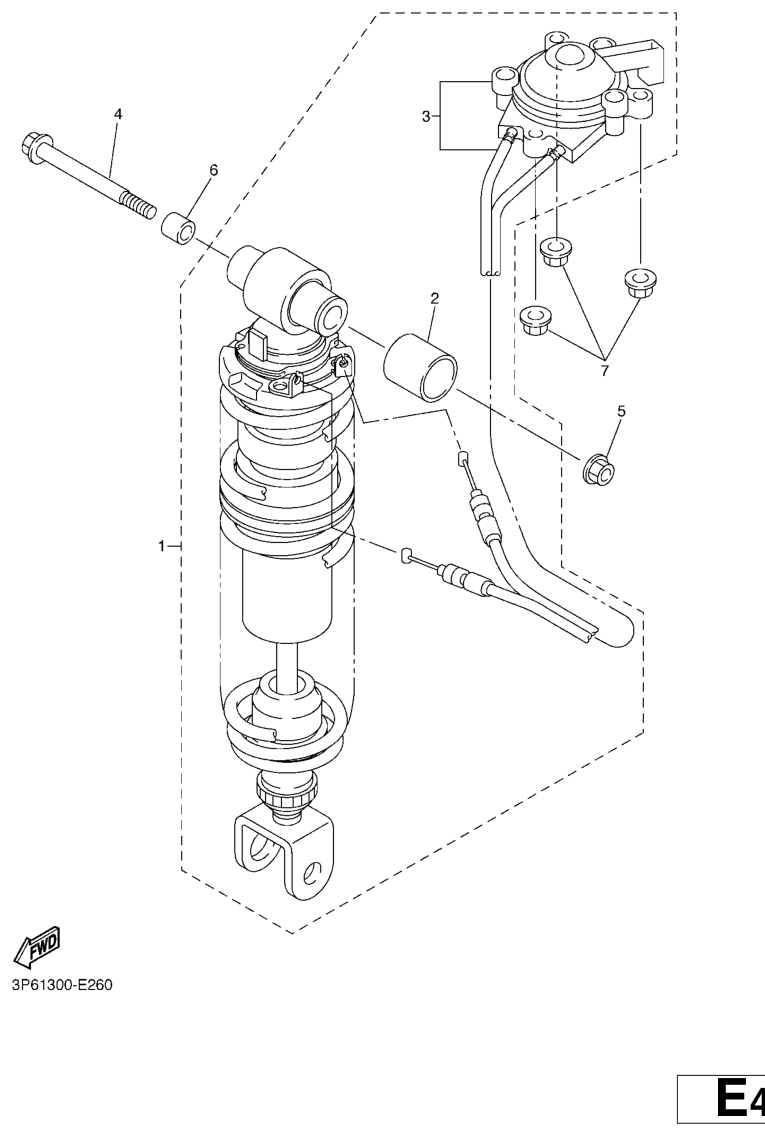 4
6
3
2
7
5
1
FWD
3P61300-E260
E4