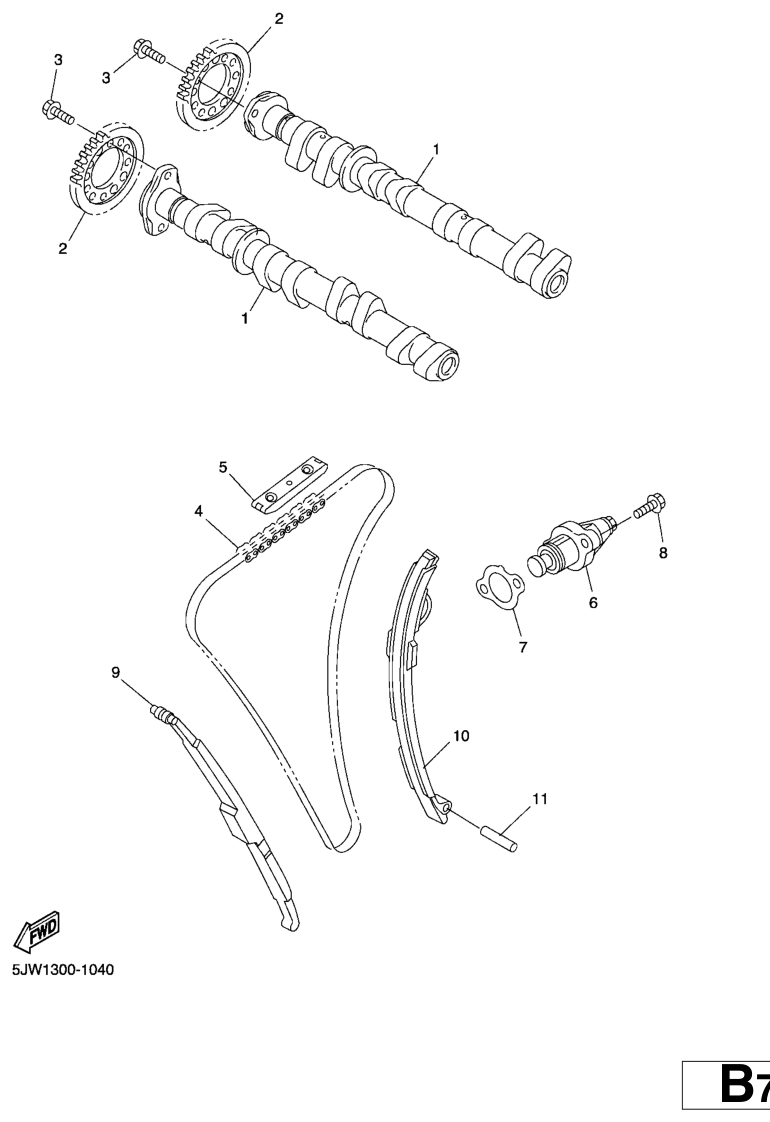 2
3
3
1
2
1
5
4
8
6
7
9
10
11
FWD
5JW1300-1040
B7