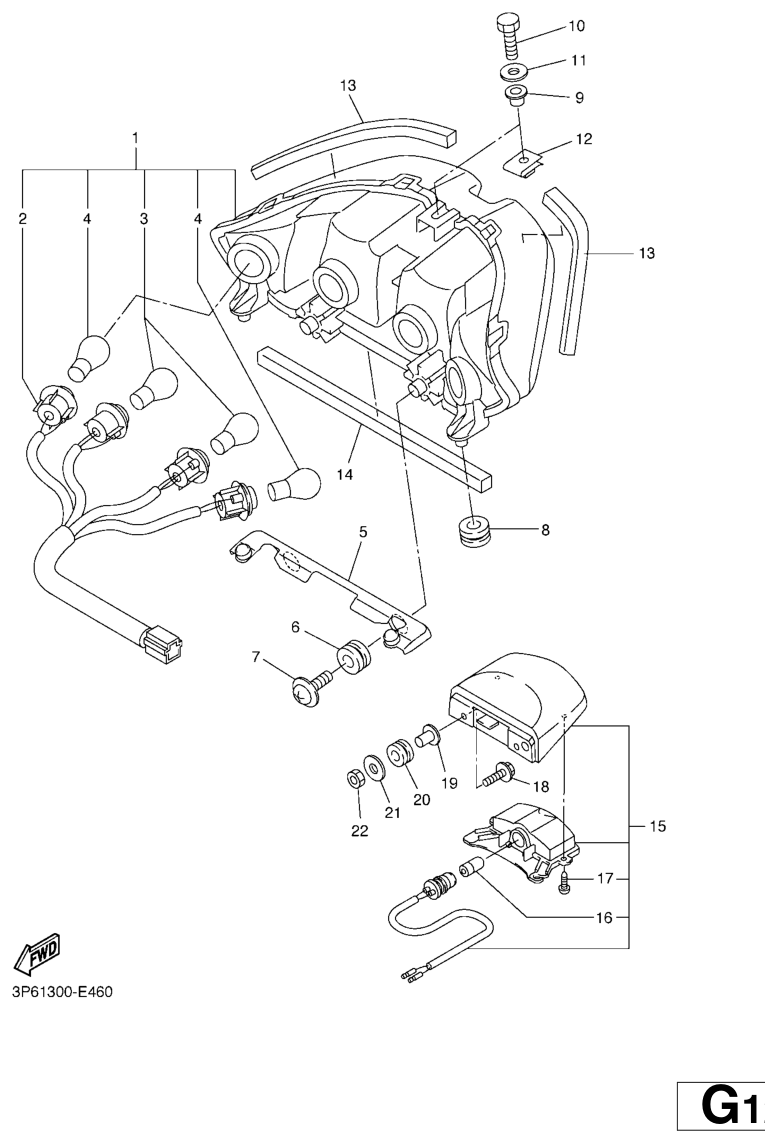 10
11
9
13
12
1
2
4
3
4
13
14
8
5
6
7
19
18
20
21
22
15
17
16
FWD
3P61300-E460
G1