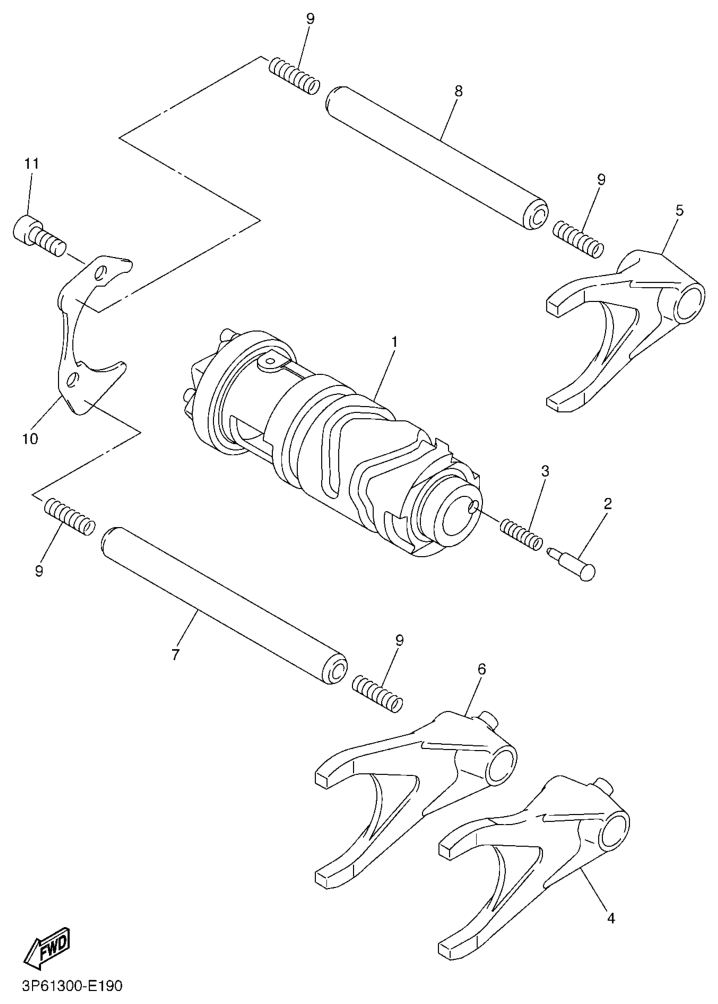 9
8
11
9
5
1
10
3
2
9
7
9
6
4
FWD
3P61300-E190