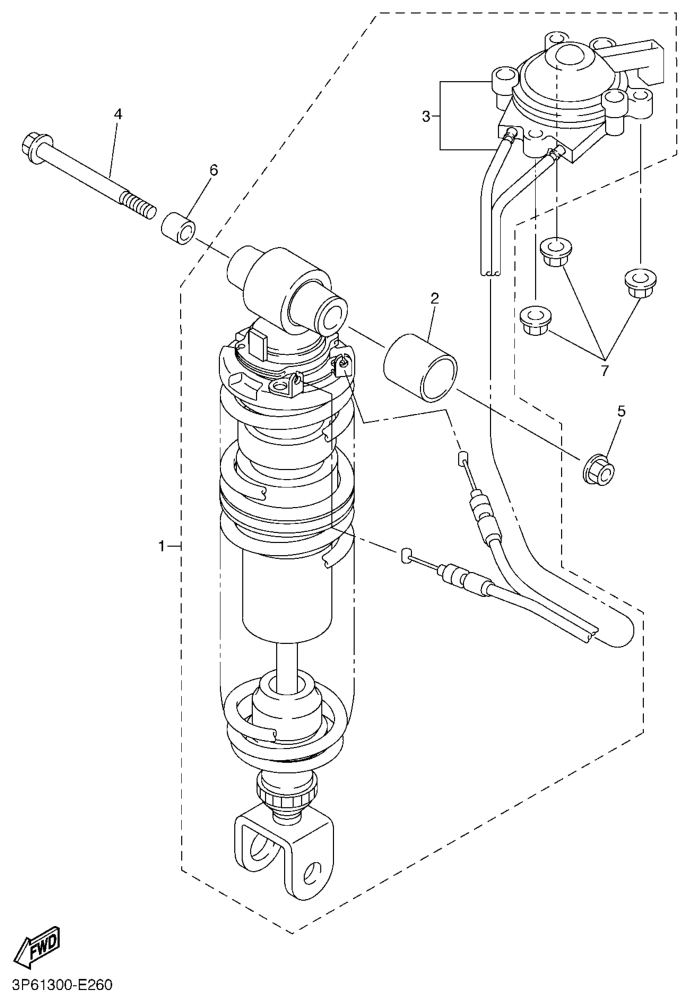 4
6
3
2
7
5
1
FWD
3P61300-E260