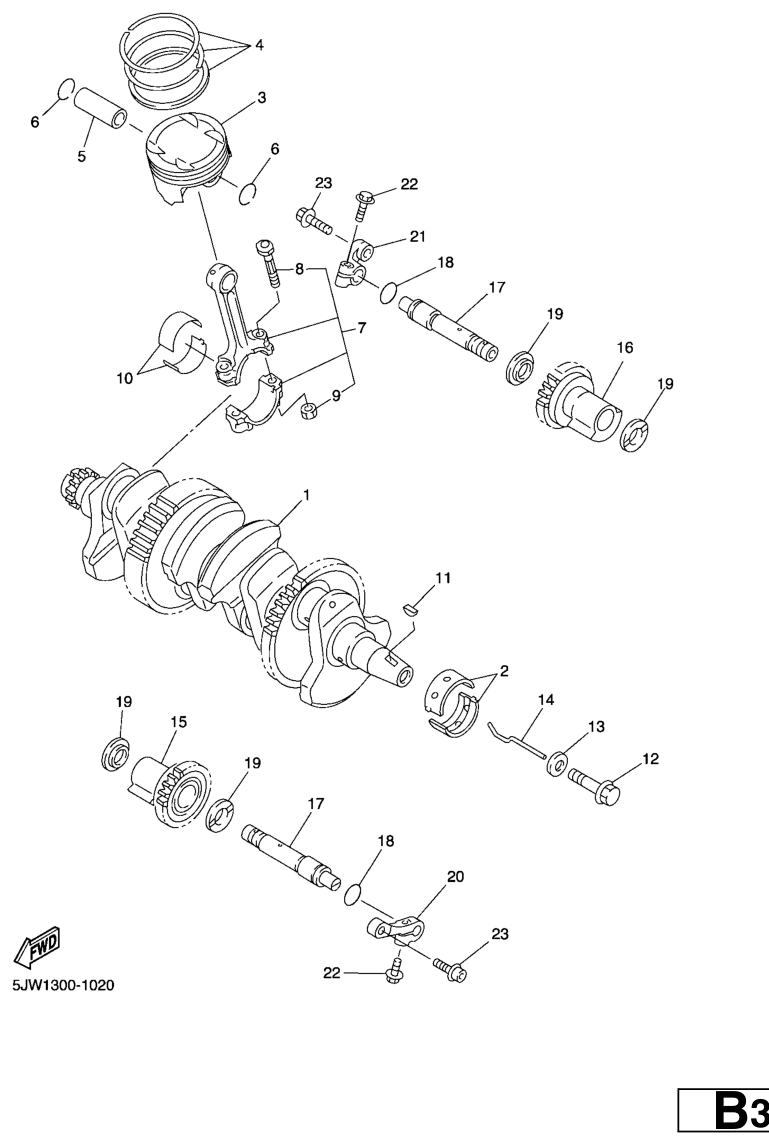 4
3
6
5
6
23
22
21
8
18
17
7
19
16
10
9
19
1
11
2
14
13
12
19
15
19
17
18
20
23
22
FWD
5JW1300-1020
B3