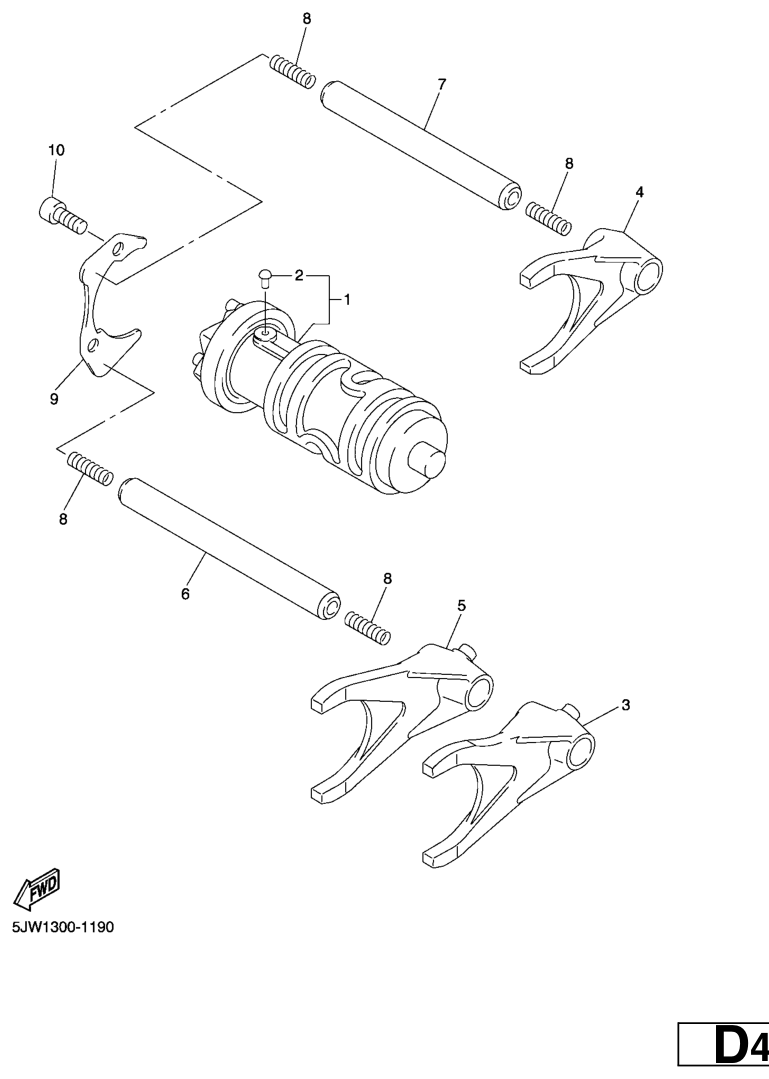 8
7
10
8
4
2
1
9
8
6
8
5
3
FWD
5JW1300-1190
D4