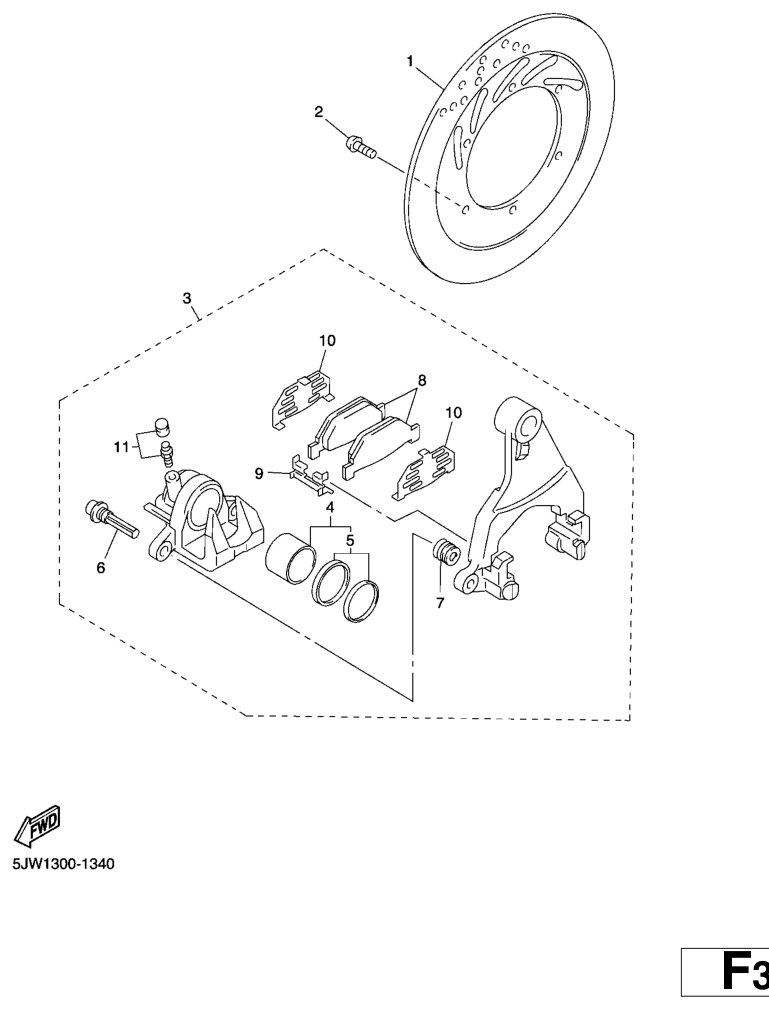 1
2
3
10
8
10
11
9
4
5
6
7
FWD
5JW1300-1340
F3