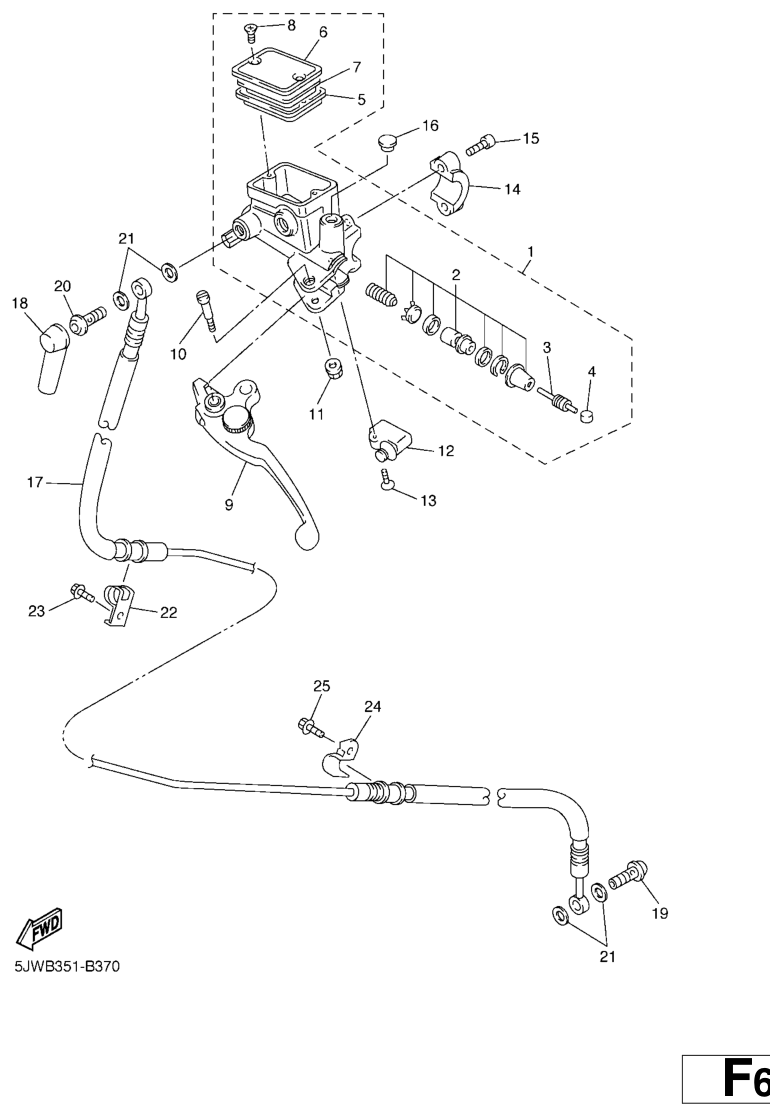 8
6
7
5
16
15
14
1
2
3
4
21
20
18
10
11
12
13
9
17
23
22
25
24
19
21
FWD
5JWB351-B370
F6