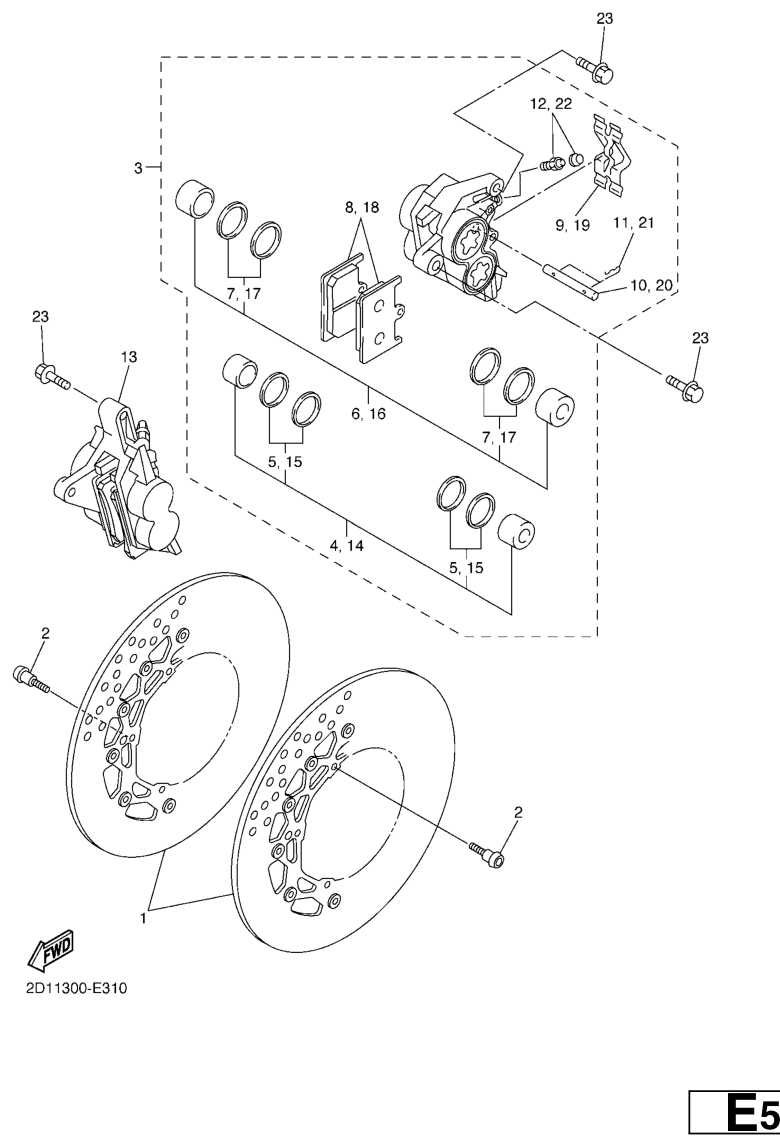 23
12, 22
3
8, 18
9, 19
11, 21
10, 20
7, 17
23
23
13
6, 16
7, 17
5, 15
4, 14
5, 15
2
2
1
FWD
2D11300-E310
E5