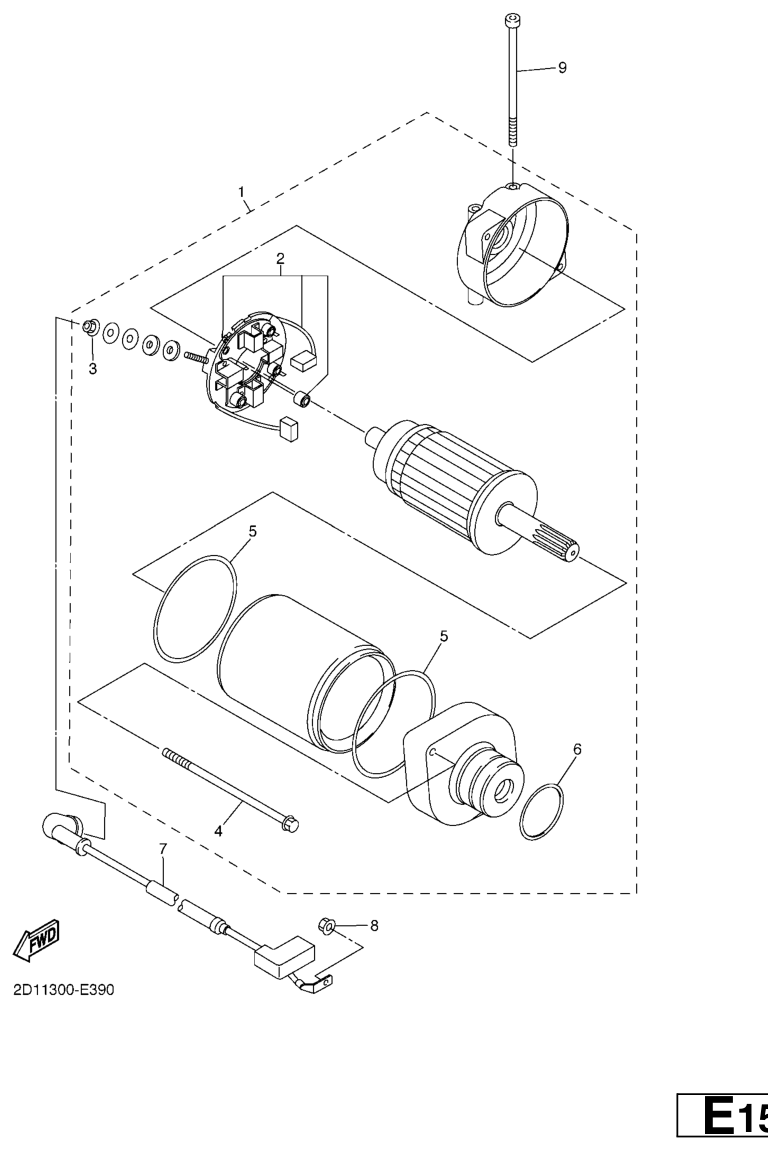 9

1

2

3

5

5

6

4

7

8

FWD

2D11300-E390

E15