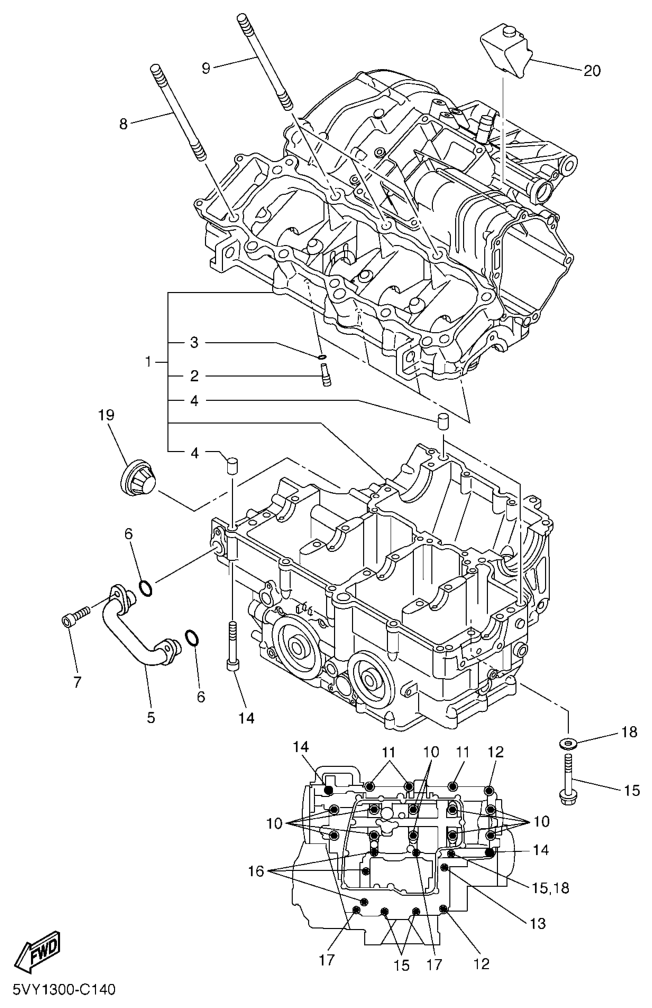 9
20
8
1
3
2
4
19
4
6
7
5
6
14
18
15
14
11
10
11
12
10
10
14
16
15,18
13
17
15
17
12
FWD
5VY1300-C140