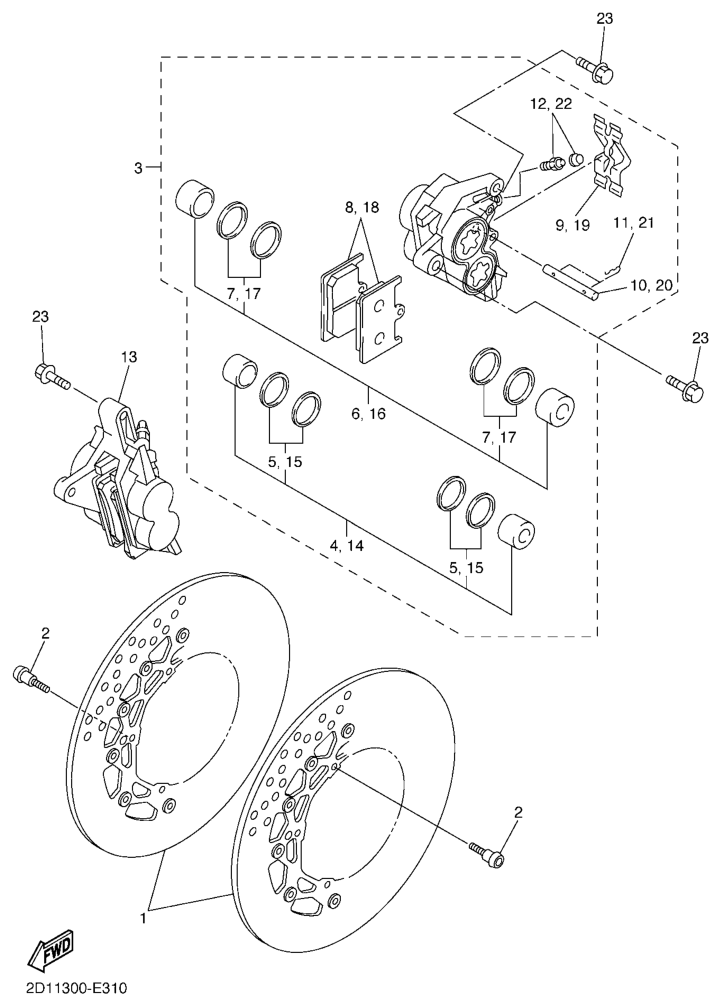 23
12, 22
3
8, 18
9, 19
11, 21
10, 20
7, 17
23
23
13
6, 16
7, 17
5, 15
4, 14
5, 15
2
2
1
FWD
2D11300-E310