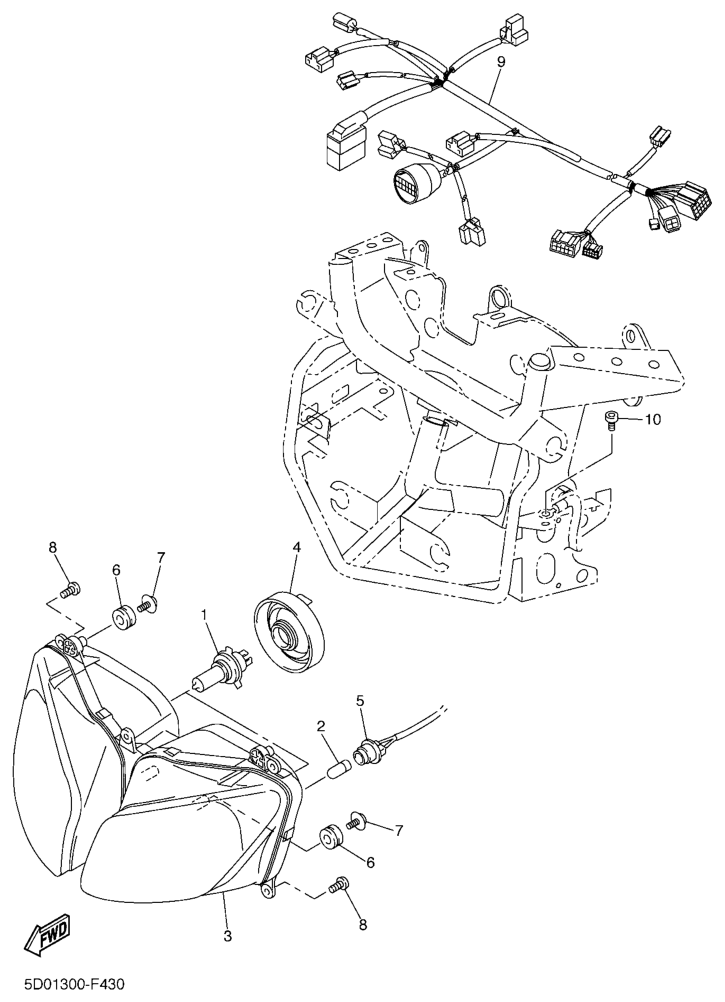 9

10

8
6
7
4
1

5
2

7
6

8
3
FWD

5D01300-F430