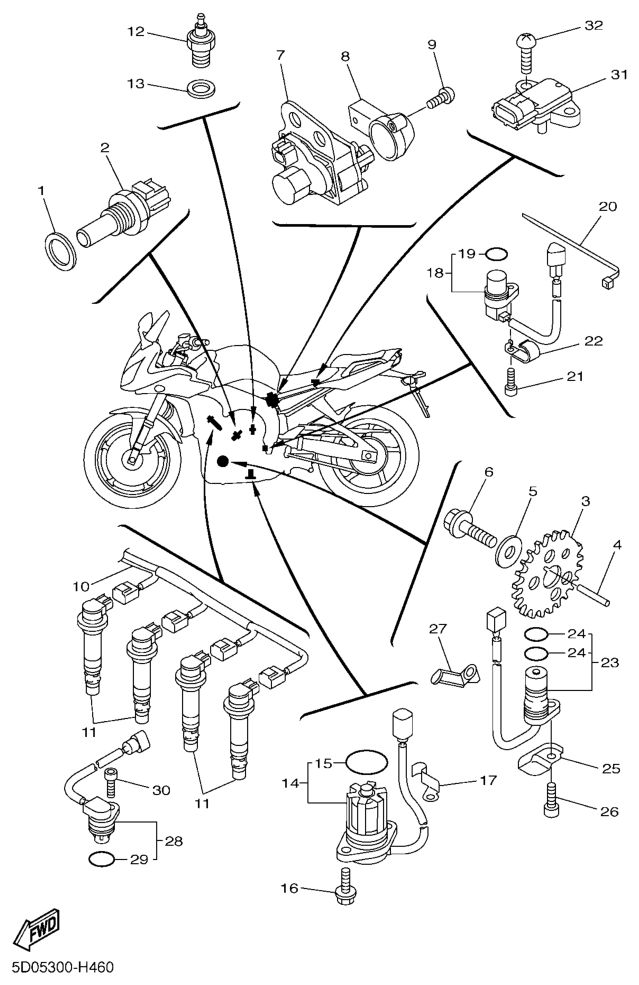 12
13
7
8
9
32
31
2
1
20
19
18
22
21
6
5
3
4
10
27
24
24
23
11
11
15
14
17
25
26
30
28
29
16
FWD
5D05300-H460