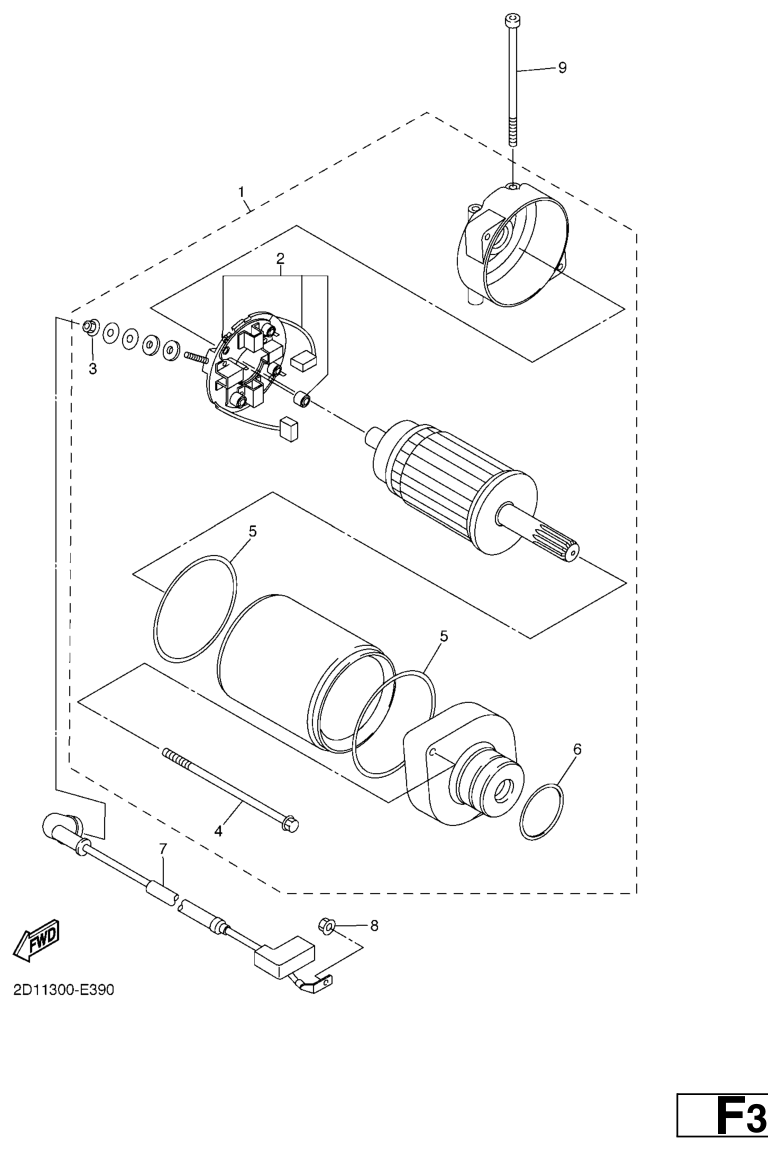 9

1

2

3

5

5

6

4

7

8

FWD

2D11300-E390

F3