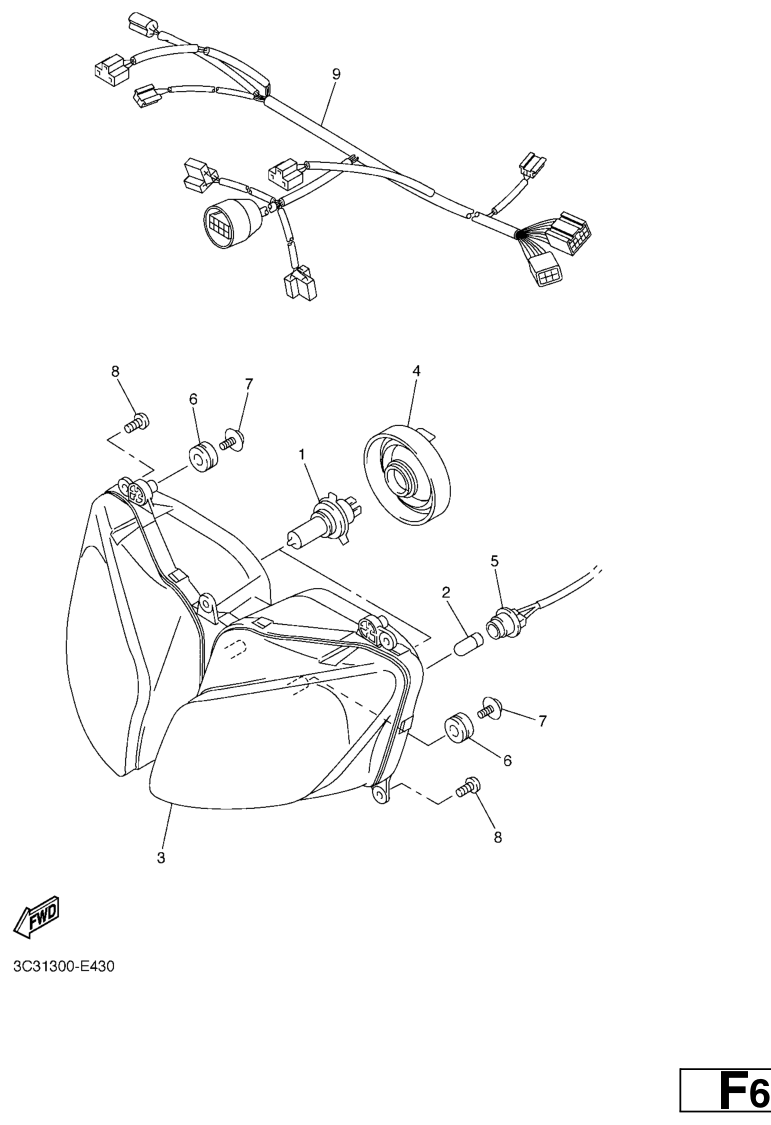 9

8
6
7
4
1
5
2
7
6
8
3

FWD

3C31300-E430

F6