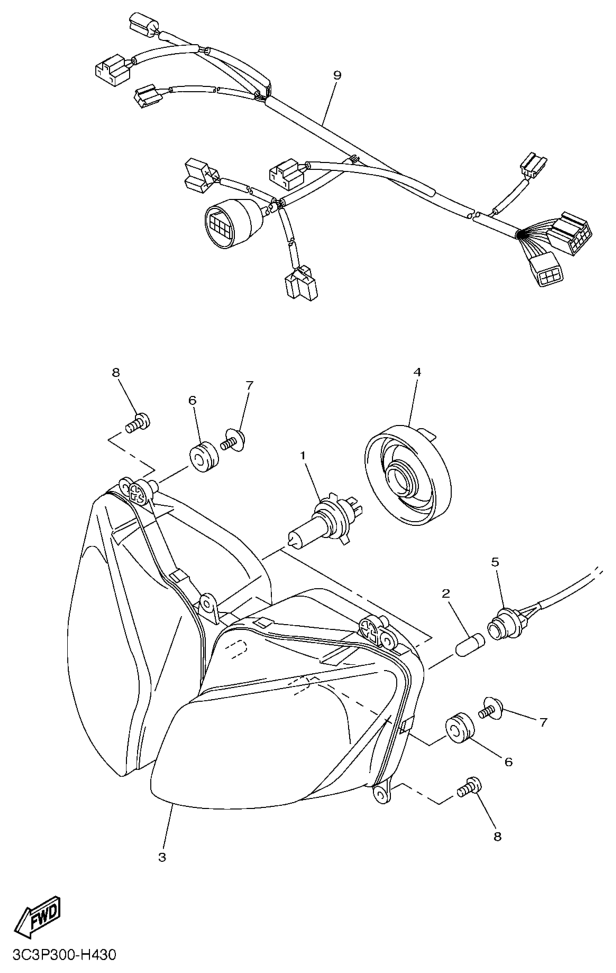 9

8
6
7
4
1
5
2
7
6
8
3

FWD

3C3P300-H430