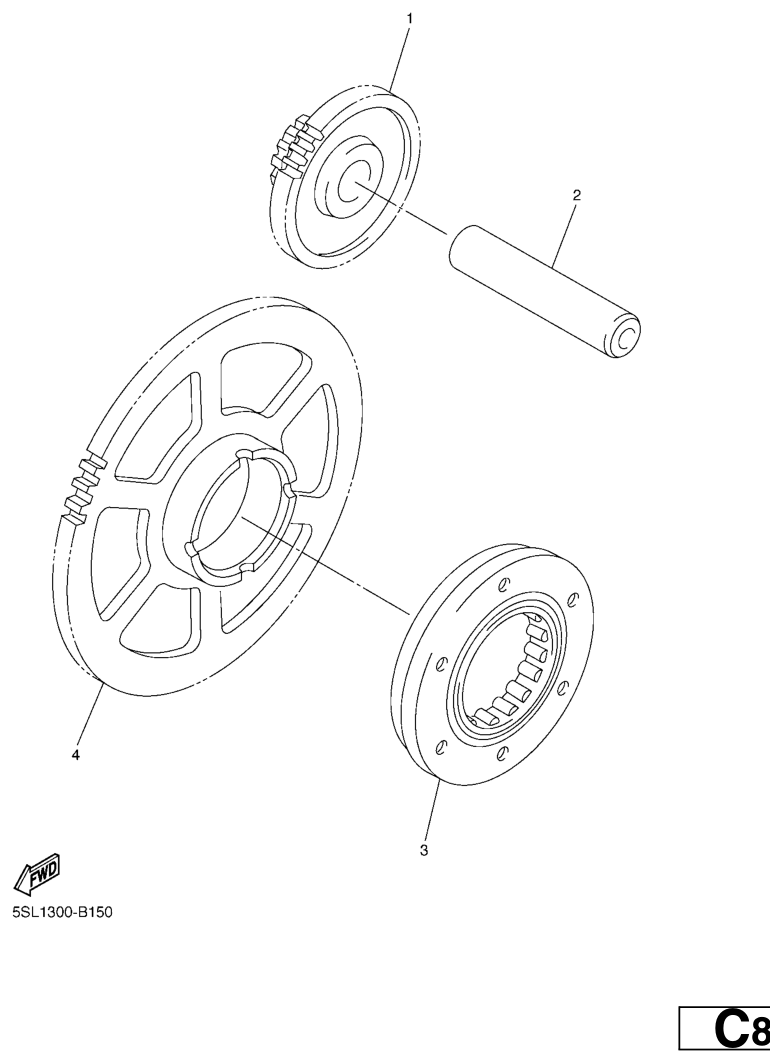 1

2

4

3

FWD

5SL1300-B150

C8