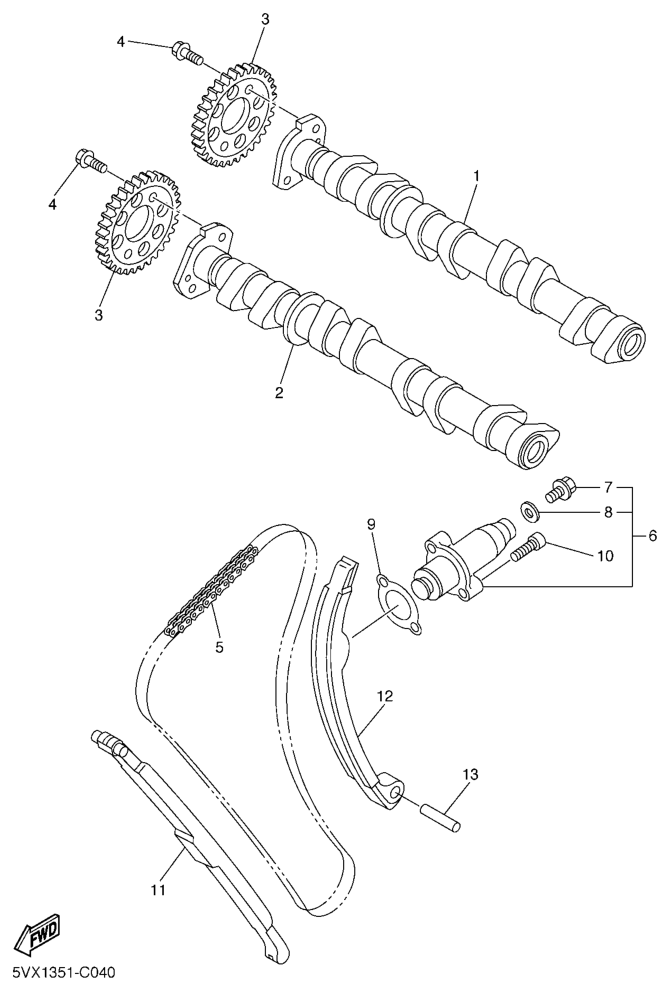 3
4
1
4
3
2
7
8
6
9
10
5
12
13
11
FWD
5VX1351-C040