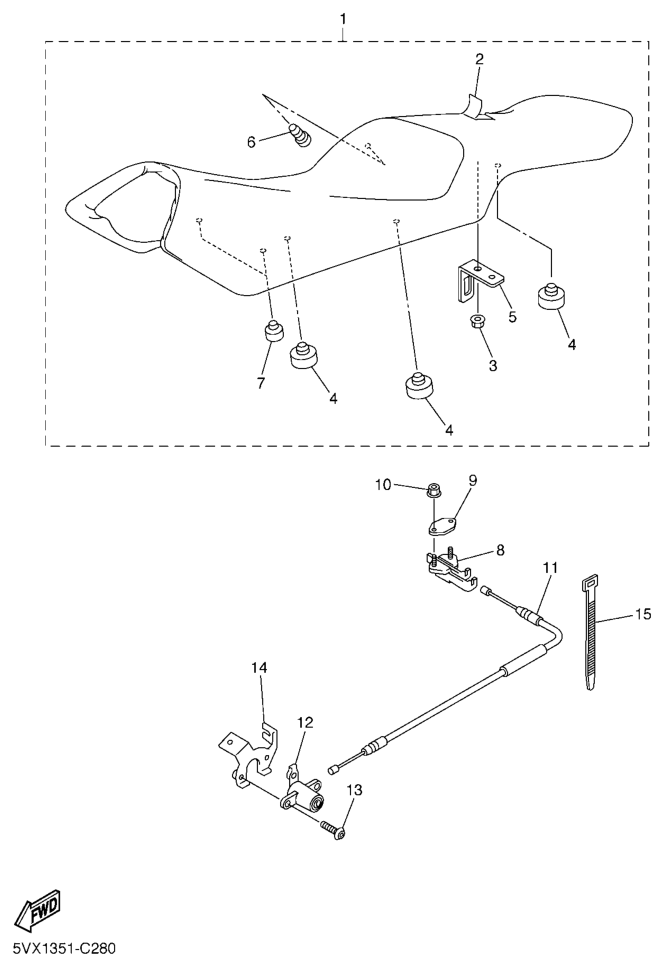 1
2
6
5
3
4
7
4
4
10
9
8
11
15
14
12
13
FWD
5VX1351-C280