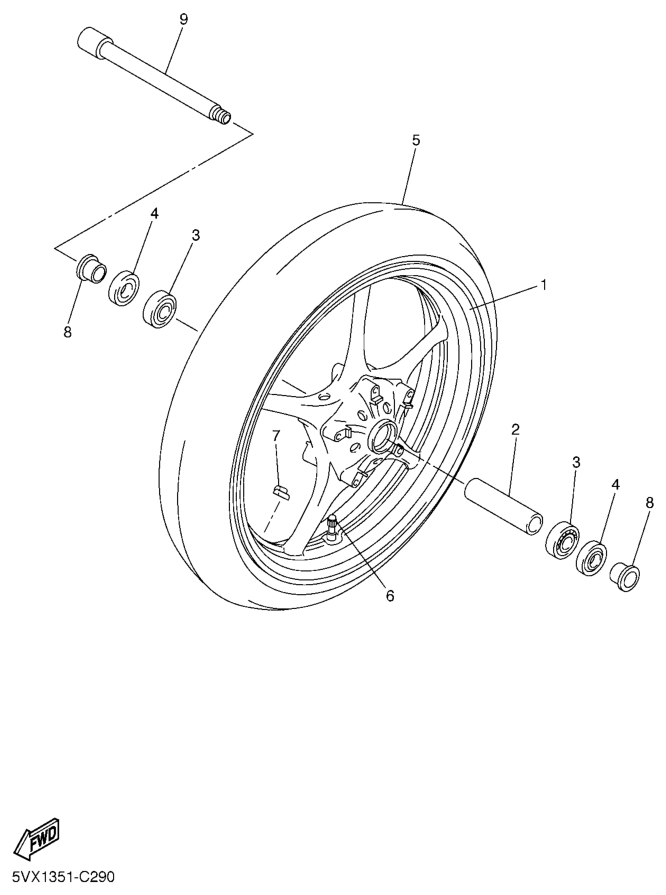 9
5
4
3
1
8
7
2
3
4
8
6
FWD
5VX1351-C290