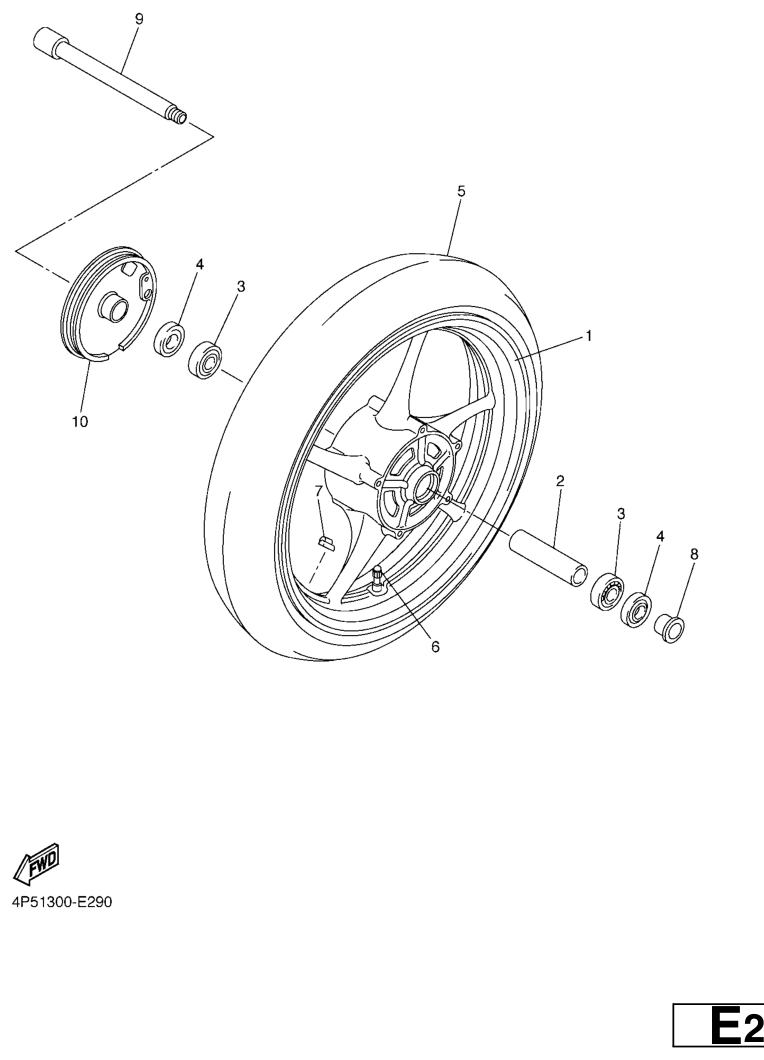 9

5

4

3

1

10

7

2

3

4

8

6

FWD

4P51300-E290

E2