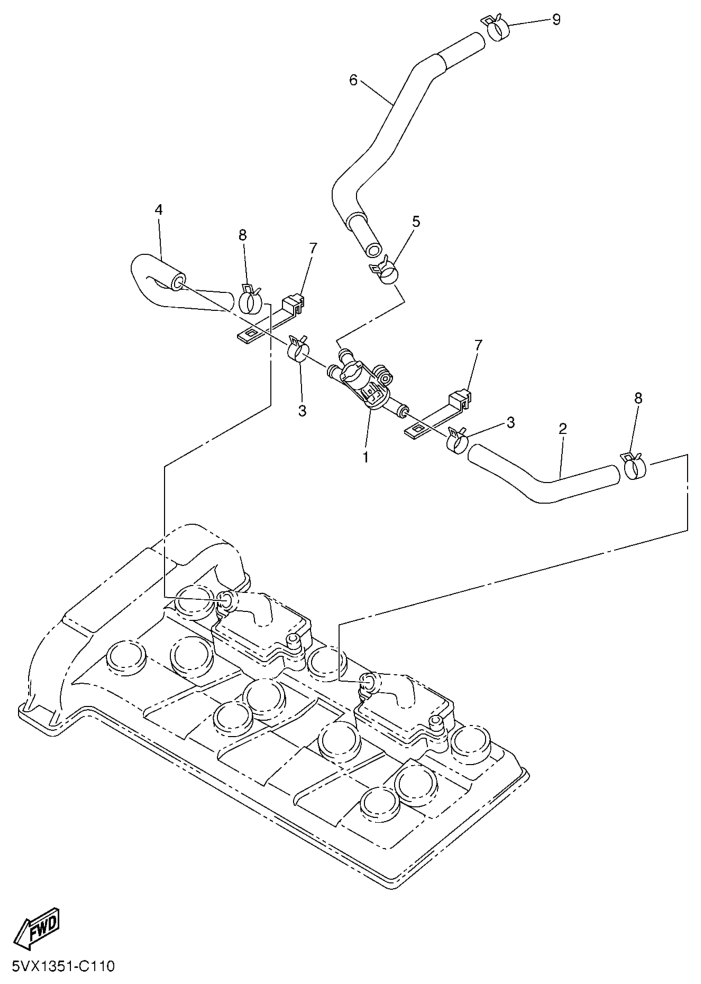 9
6
4
8
7
5
7
3
8
3
2
1
FWD
5VX1351-C110