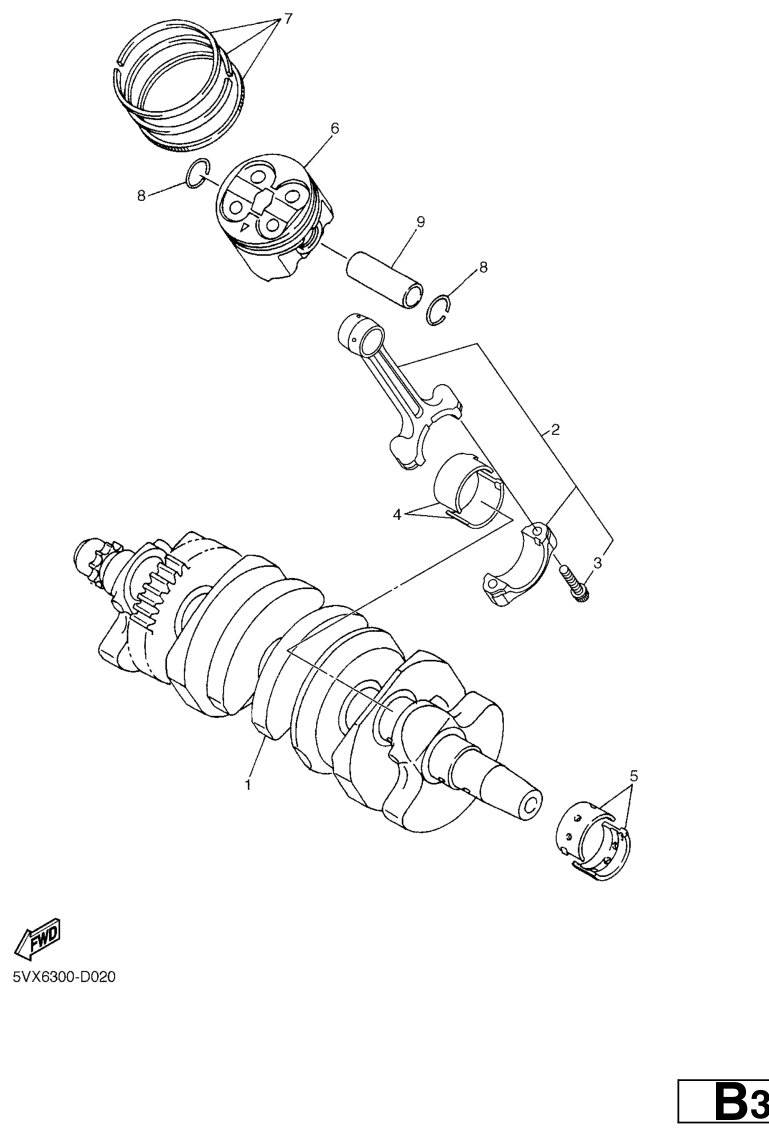 7

6

8

9

8

2

4

3

1

5

FWD

5VX6300-D020

B3