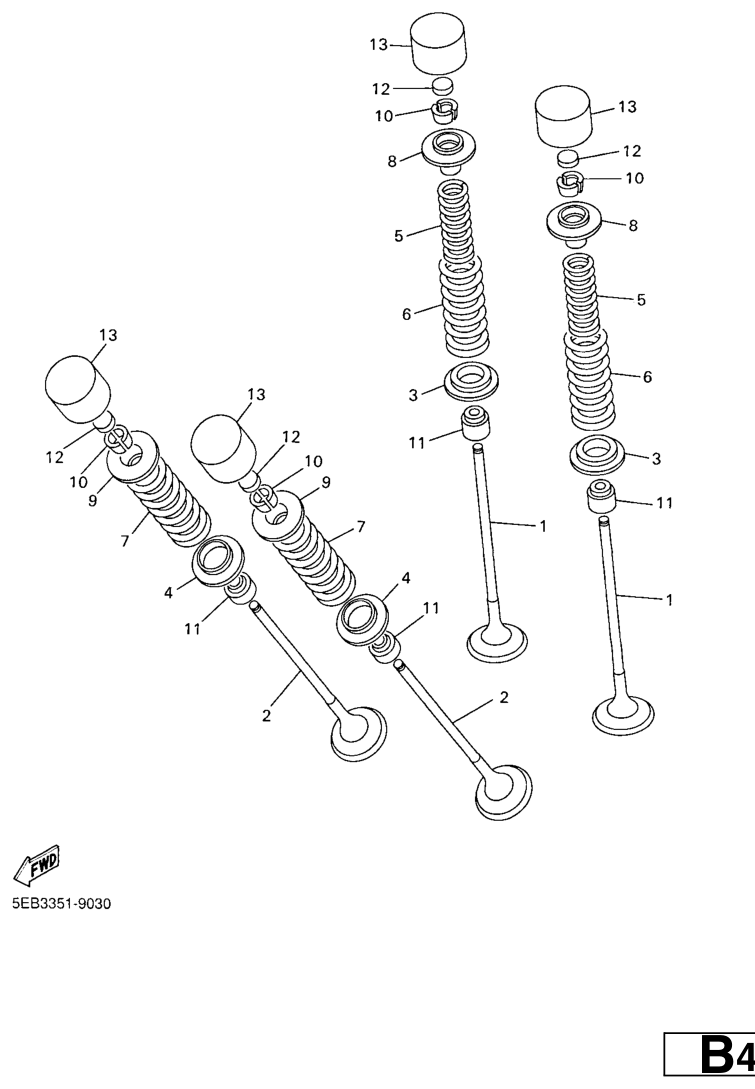 13
12
10
8
5
6
3
11
1

13
12
10
8
5
6
3
11
1

13
12
10
9
7
4
11
2

13
12
10
9
7
4
11
2

FWD

5EB3351-9030

B4