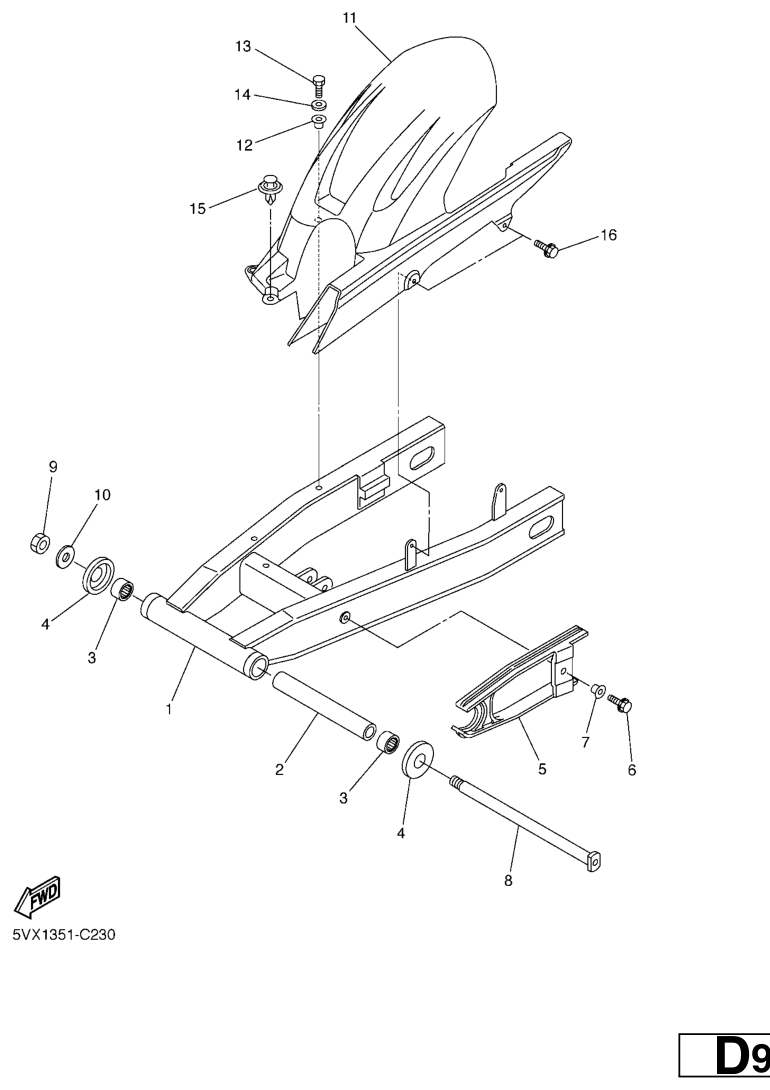 11
13
14
12
15
16
9
10
4
3
1
2
3
4
5
7
6
8
FWD
5VX1351-C230
D9