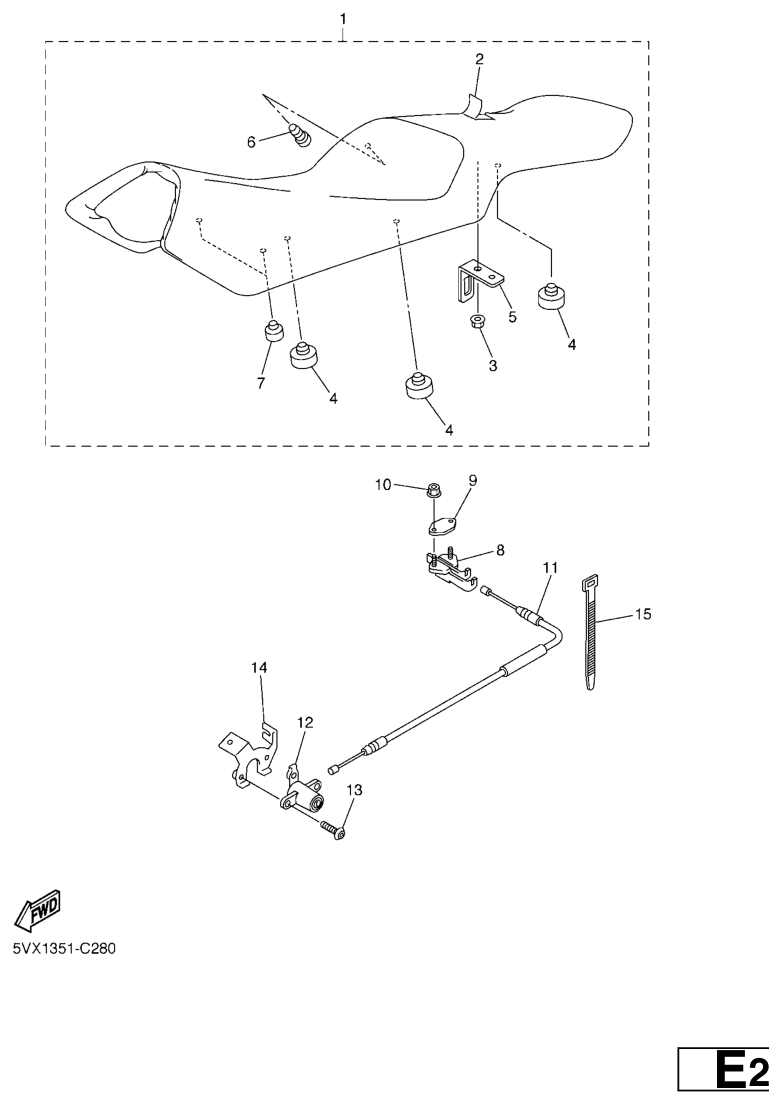 1
2
6
5
4
3
7
4
4
10
9
8
11
15
14
12
13
FWD
5VX1351-C280
E2