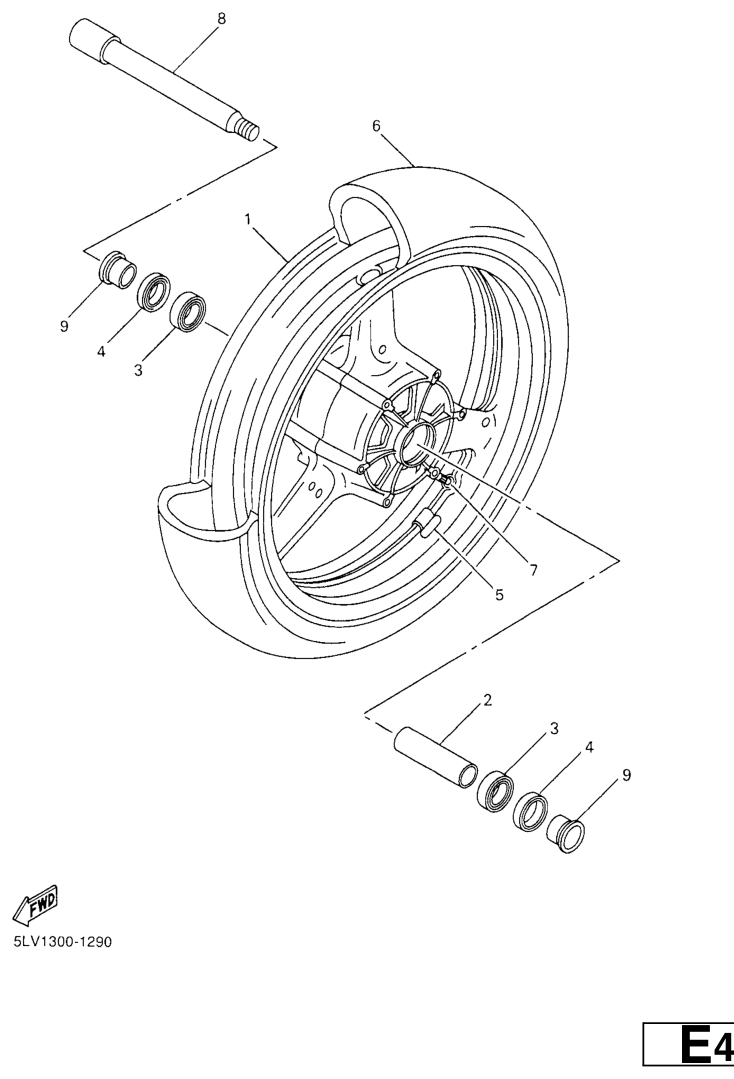 8
6
1
9
4
3
7
5
2
3
4
9
FWD
5LV1300-1290
E4