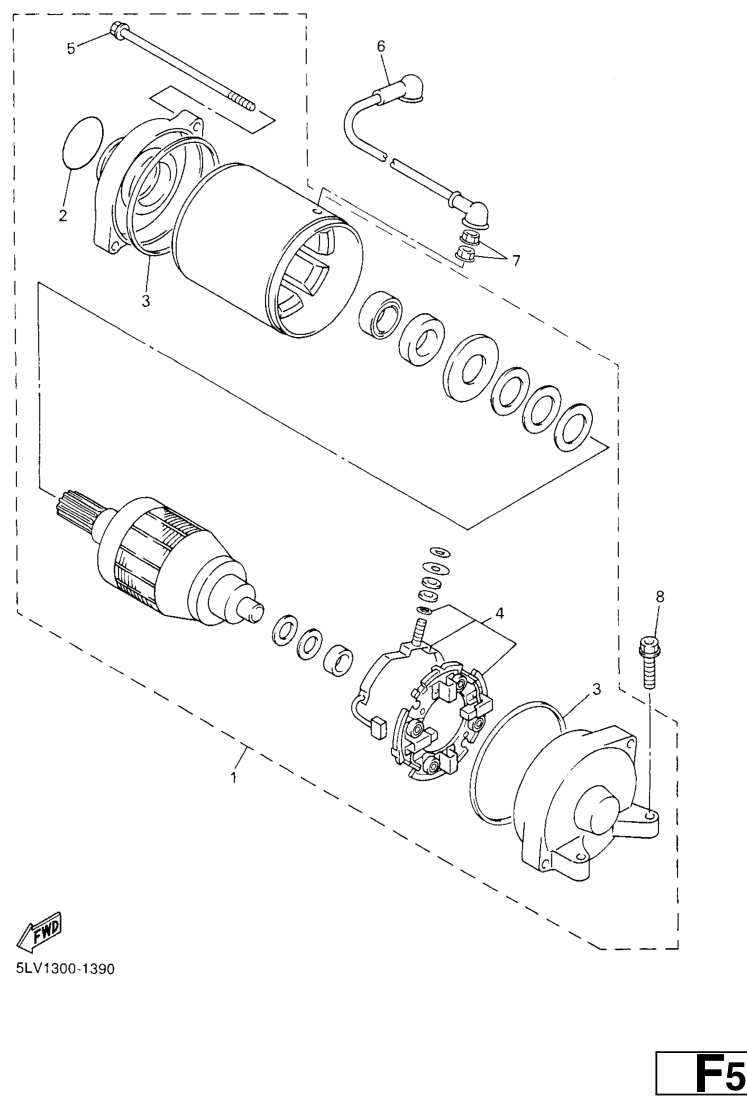 5
6
2
3
7
4
8
3
1
FWD
5LV1300-1390
F5