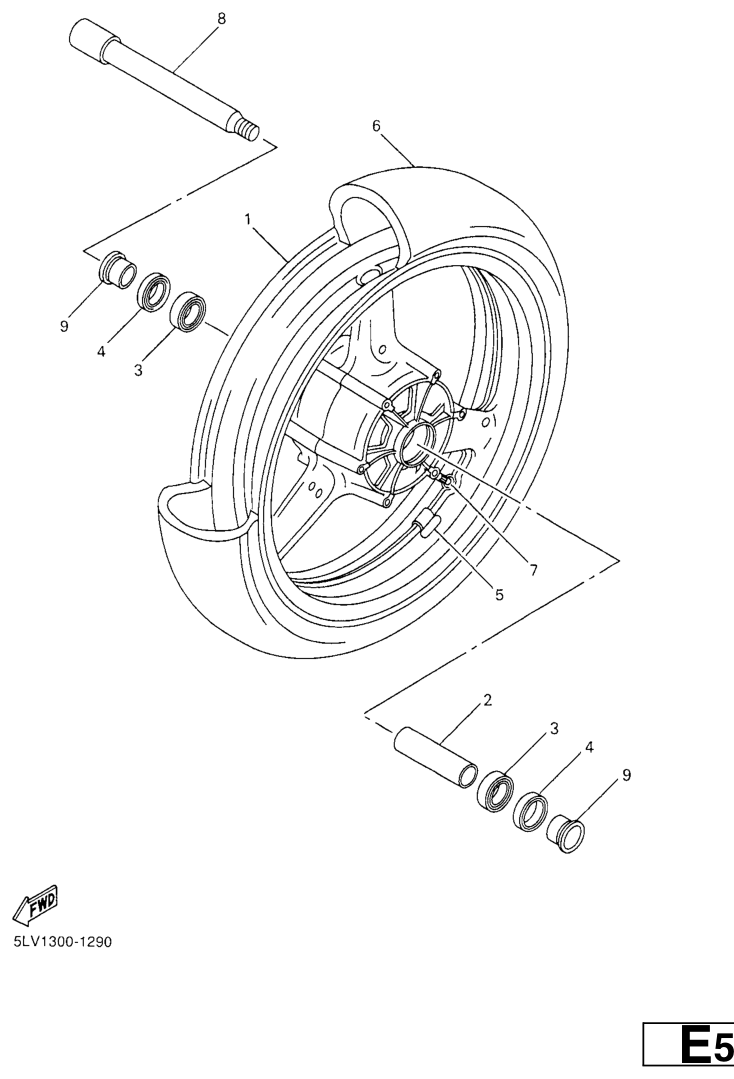 8

6

1

9

4

3

7

5

2

3

4

9

FWD

5LV1300-1290

E5