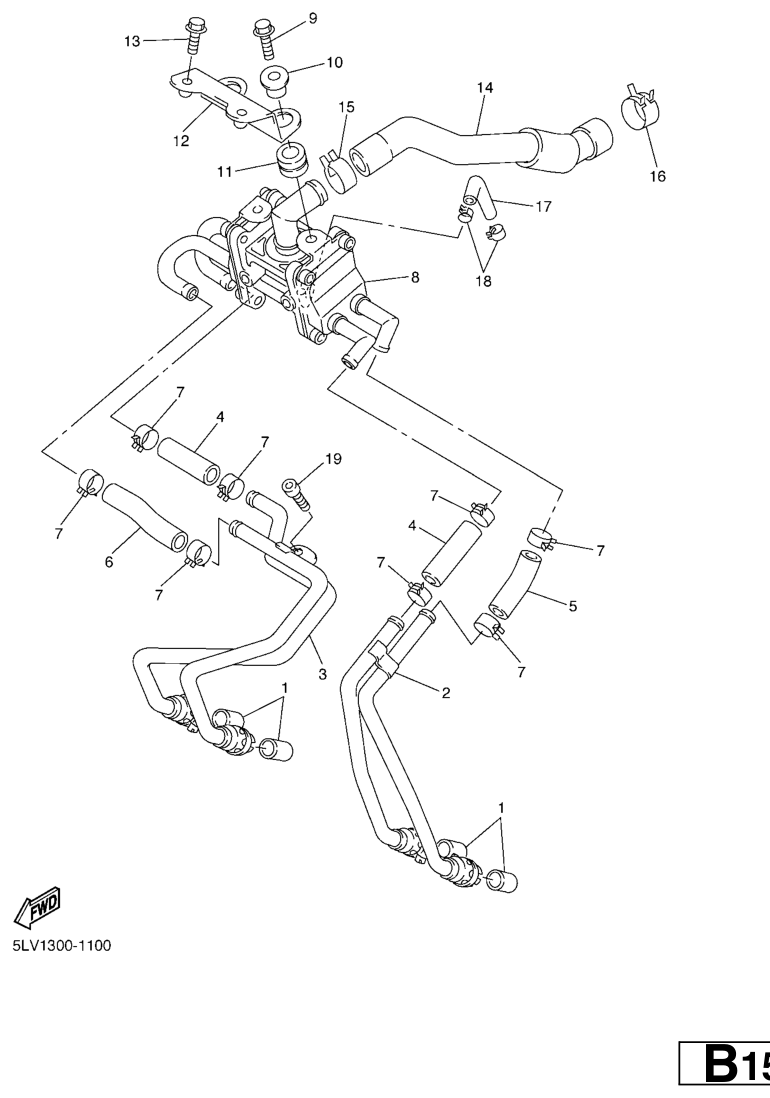 13
9
10
12
15
14
16
11
17
18
8
7
4
7
19
7
6
7
7
4
7
7
5
7
3
2
1
1
FWD
5LV1300-1100
B15