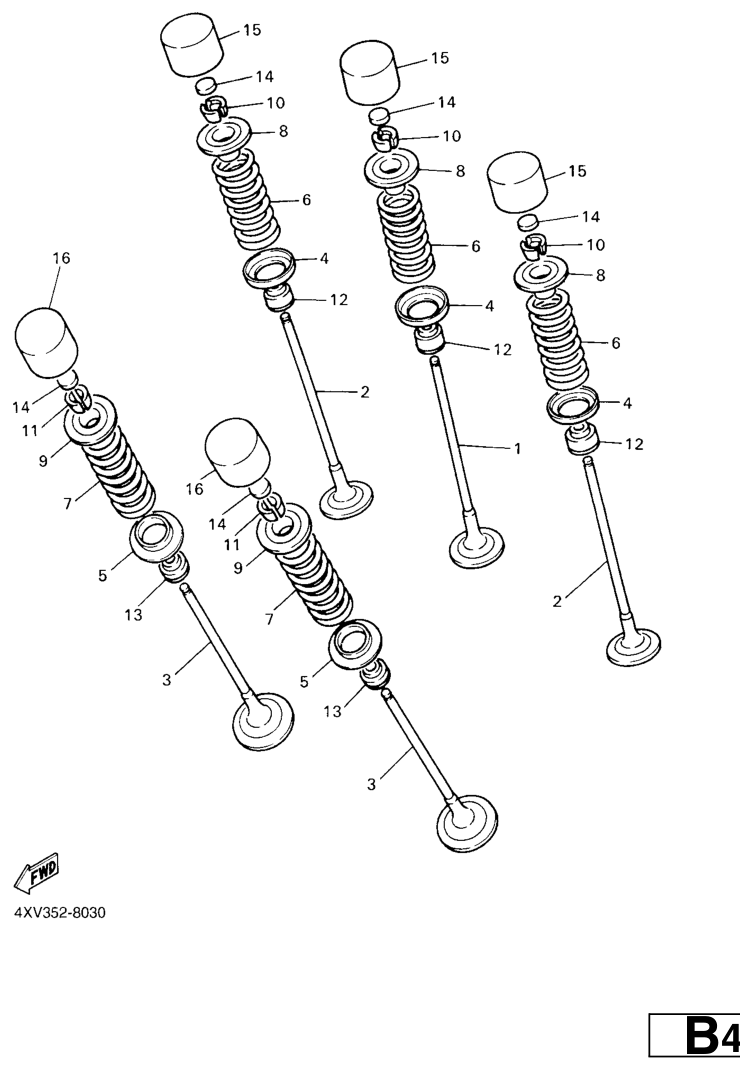 15
14
10
8
6
4
12
2
15
14
10
8
6
4
12
1
15
14
10
8
6
4
12
2
16
14
11
9
7
5
13
3
16
14
11
9
7
5
13
3
FWD
4XV352-8030
B4