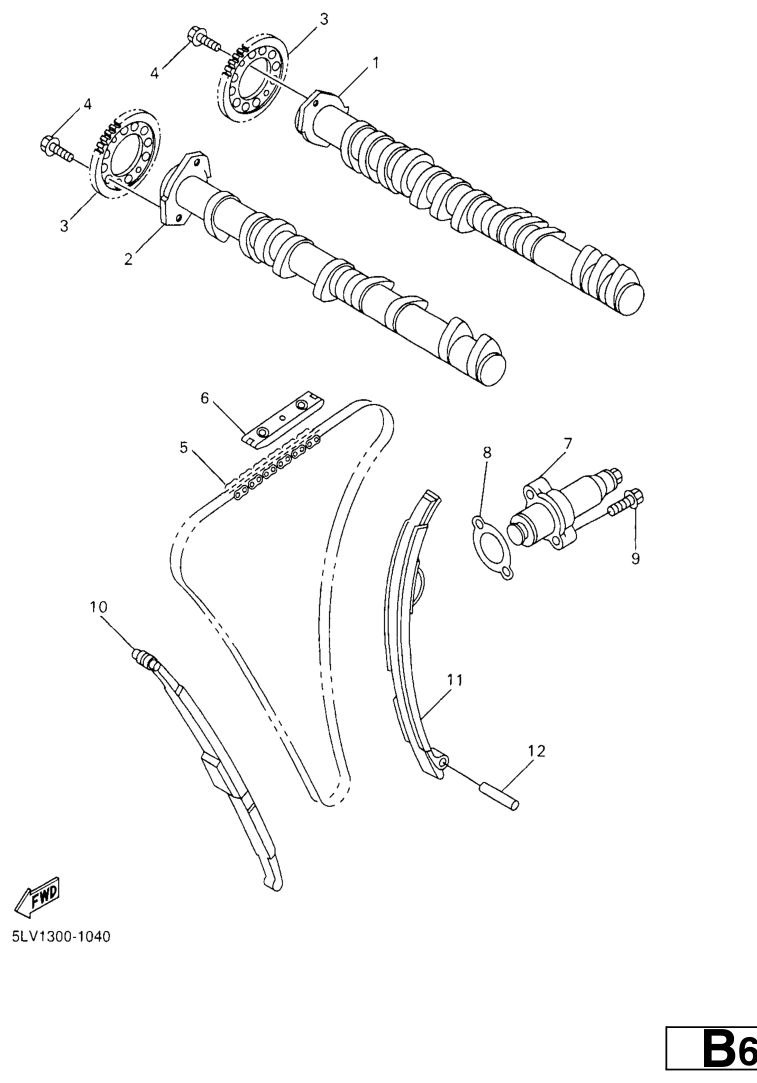 3
4
1
4
3
2
6
5
8
7
9
10
11
12
FWD
5LV1300-1040
B6