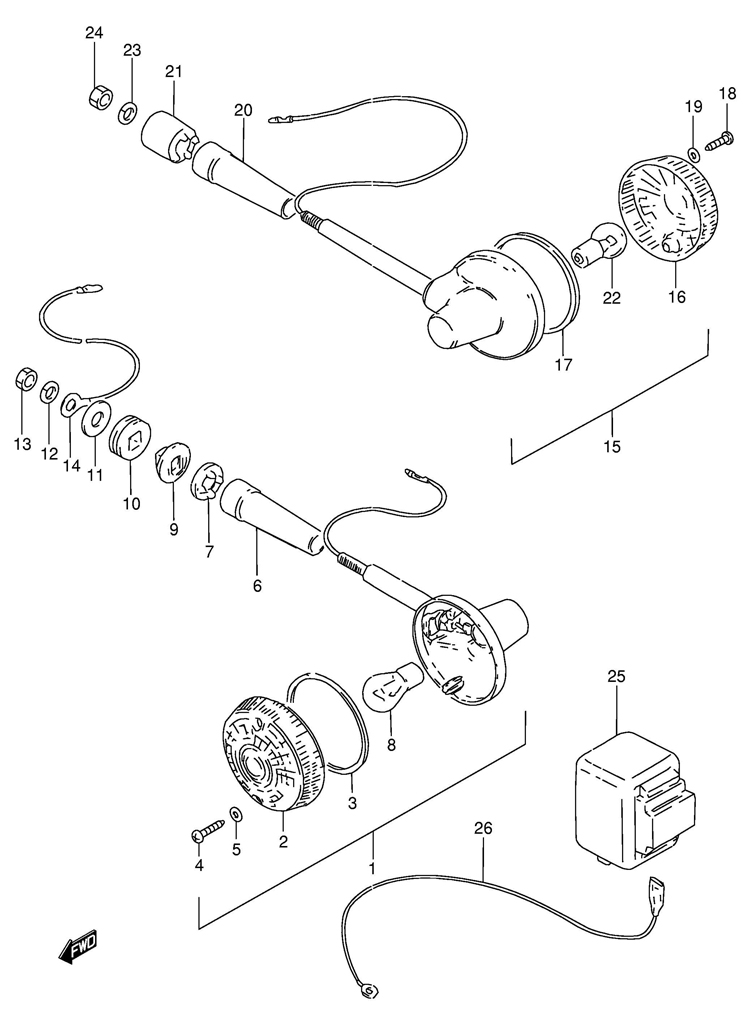 24
23
21
20
19
18
22
16
17
15
13
12
14
11
10
9
7
6
8
25
3
2
4
5
1
26
FWD