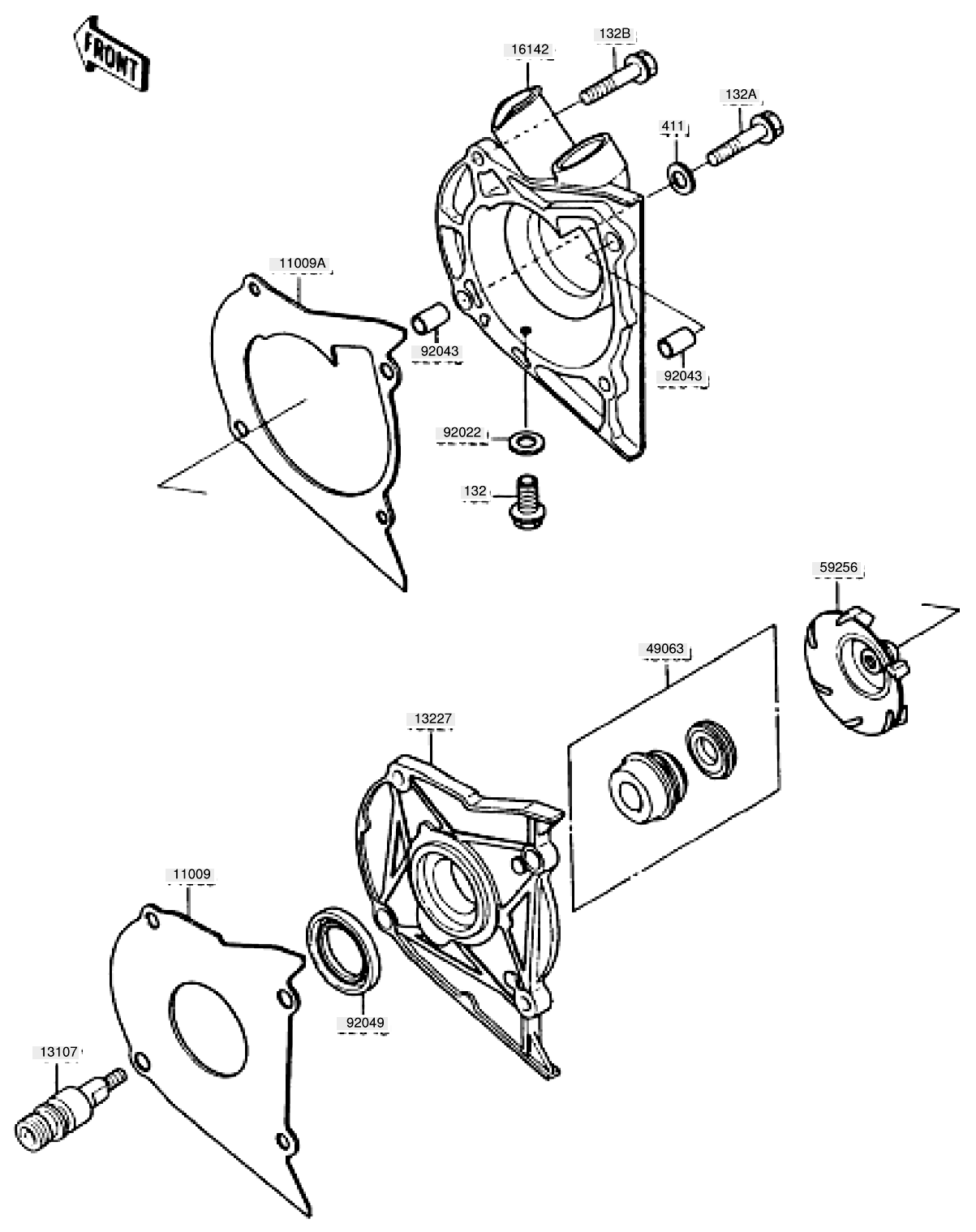 FRONT

16142

132B

132A

411

11009A

92043

92043

92022

132

59256

49063

13227

11009

92049

13107