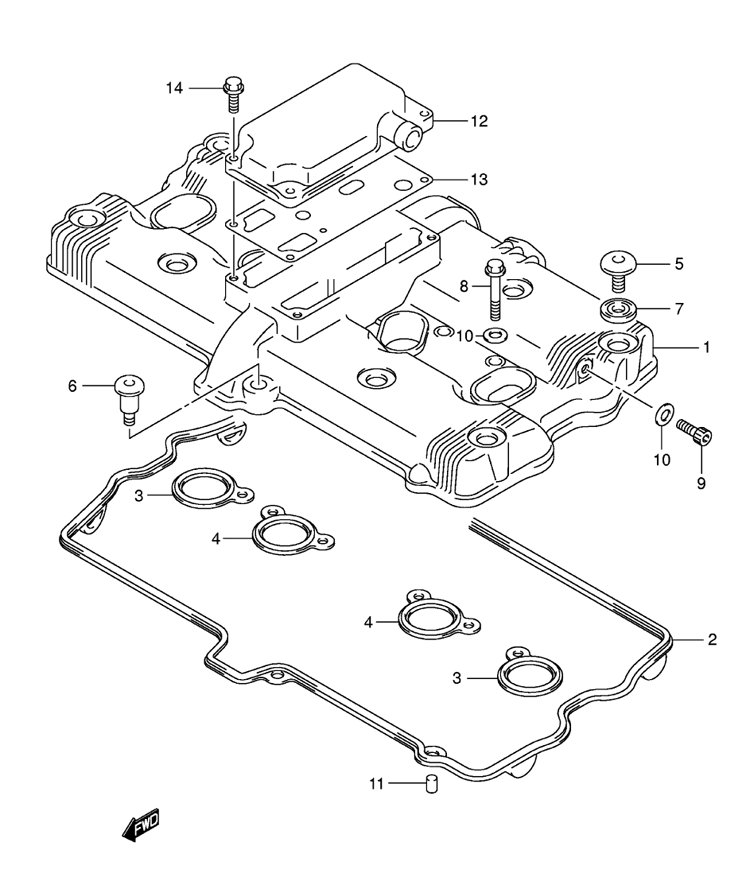 14
12
13
5
8
7
10
1
6
10
9
3
4
4
2
3
11
FWD