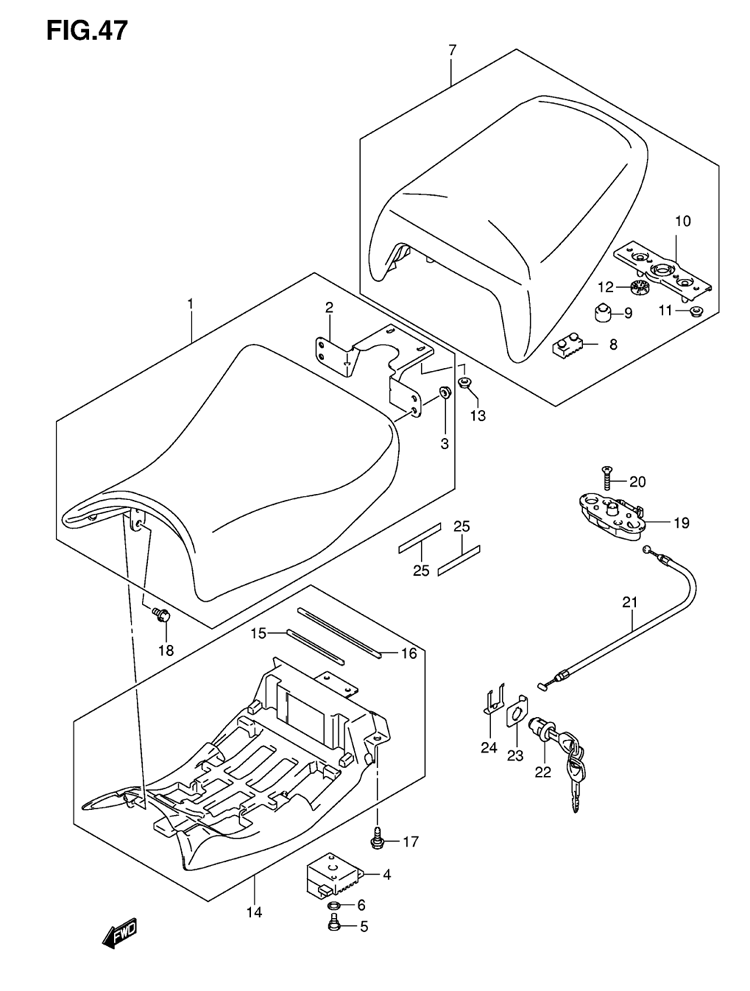 FIG.47

7
10
12
9
11
8
1
2
13
3
20
19
25
25
21
18
15
16
24
23
22
17
4
14
6
5
FWD