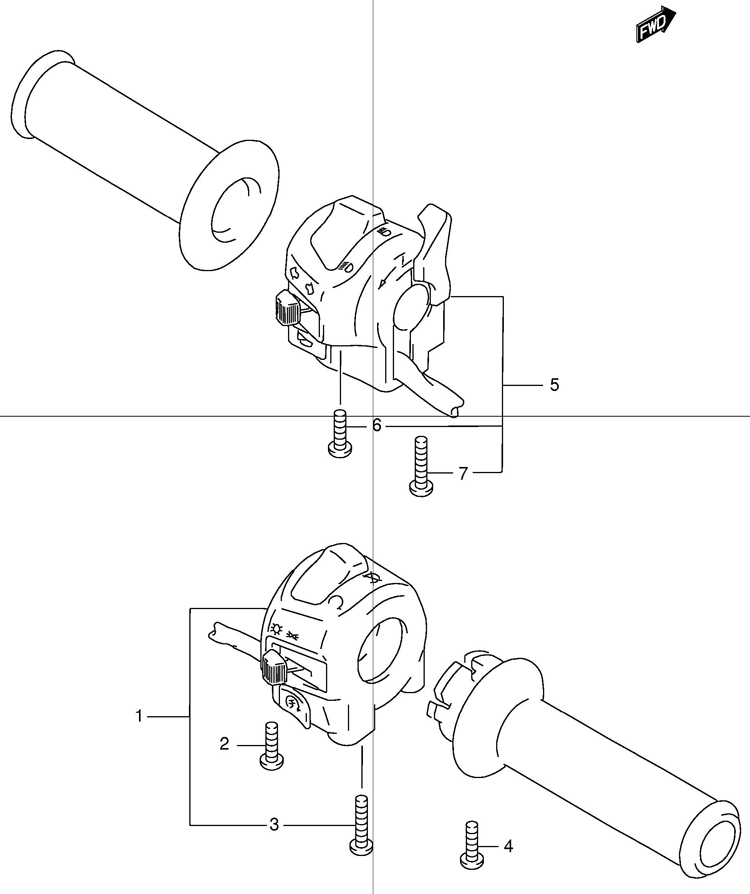 FWD

5

6

7

1

2

3

4